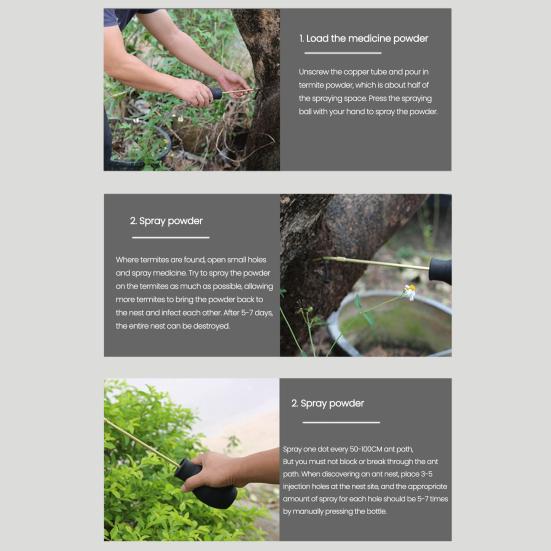 1. Load the medicine powder

Unscrew the copper tube and pour in termite powder, which is about half of the spraying space. Press the spraying ball with your hand to spray the powder.

2. Spray powder

Where termites are found, open small holes and spray medicine. Try to spray the powder on the termites as much as possible, allowing more termites to bring the powder back to the nest and infect each other. After 5-7 days, the entire nest can be destroyed.

2. Spray powder

Spray one dot every 50-100CM ant path, But you must not block or break through the ant path. When discovering an ant nest, place 3-5 injection holes at the nest site, and the appropriate amount of spray for each hole should be 5-7 times by manually pressing the bottle.