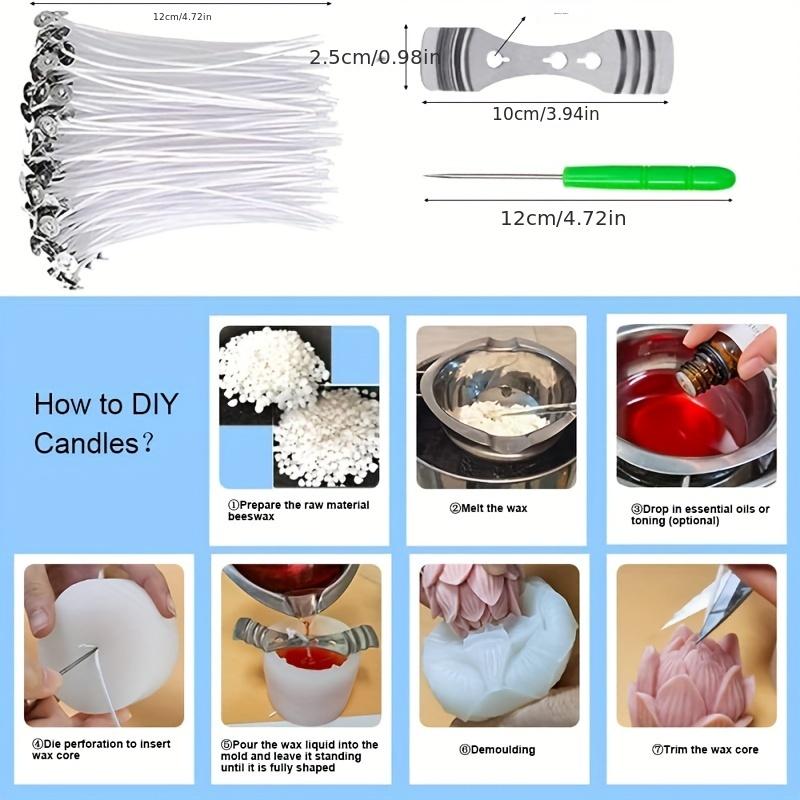 12cm/4.72in

2.5cm/0.98in

10cm/3.94in

12cm/4.72in

How to DIY Candles?

①Prepare the raw material beeswax

②Melt the wax

③Drop in essential oils or toning (optional)

④Die perforation to insert wax core

⑤Pour the wax liquid into the mold and leave it standing until it is fully shaped

⑥Demoulding

⑦Trim the wax core