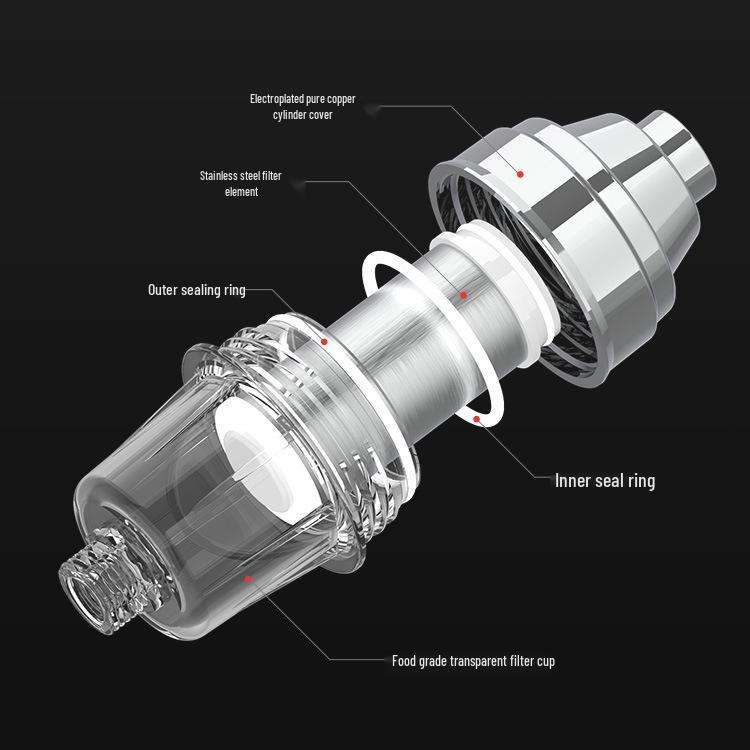 Electroplated pure copper cylinder cover

Stainless steel filter element

Outer sealing ring

Inner seal ring

Food grade transparent filter cup