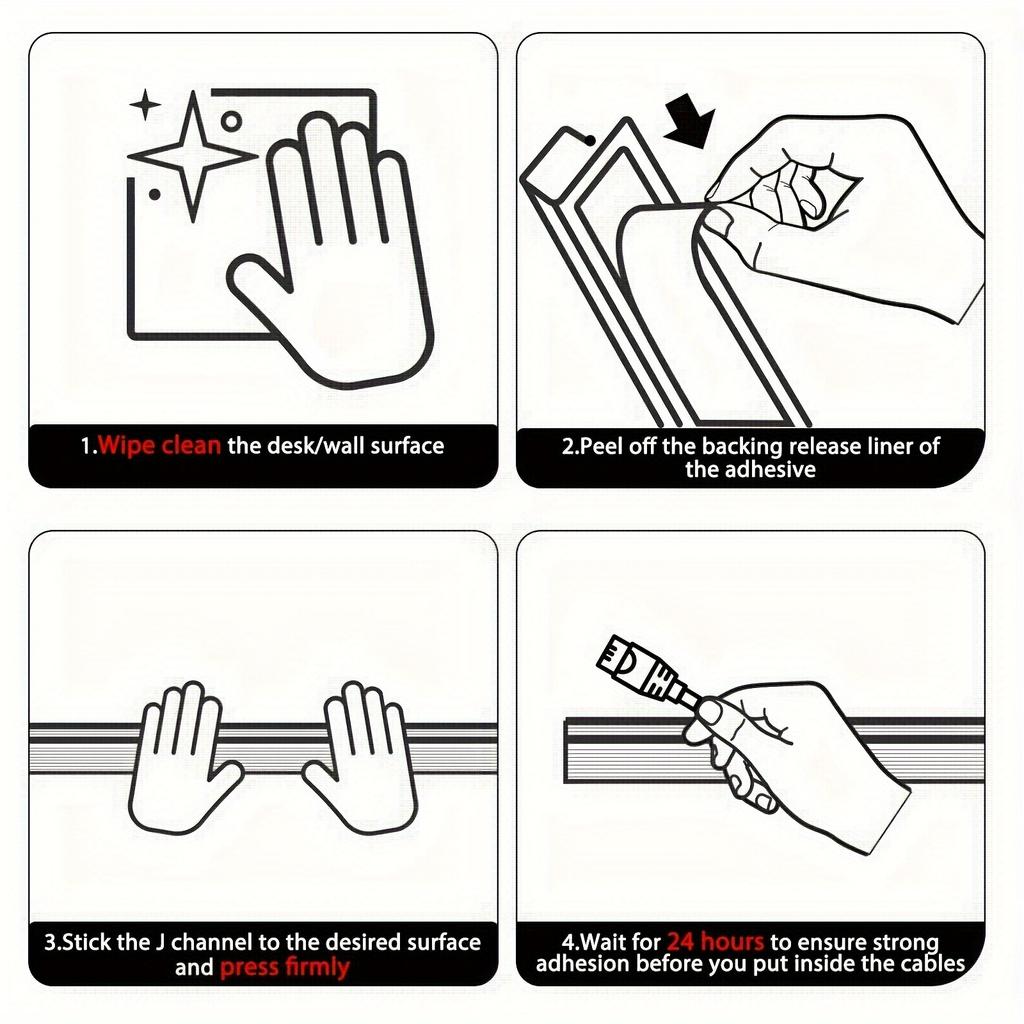 1.Wipe clean the desk/wall surface

2.Peel off the backing release liner of the adhesive

3.Stick the J channel to the desired surface and press firmly

4.Wait for 24 hours to ensure strong adhesion before you put inside the cables