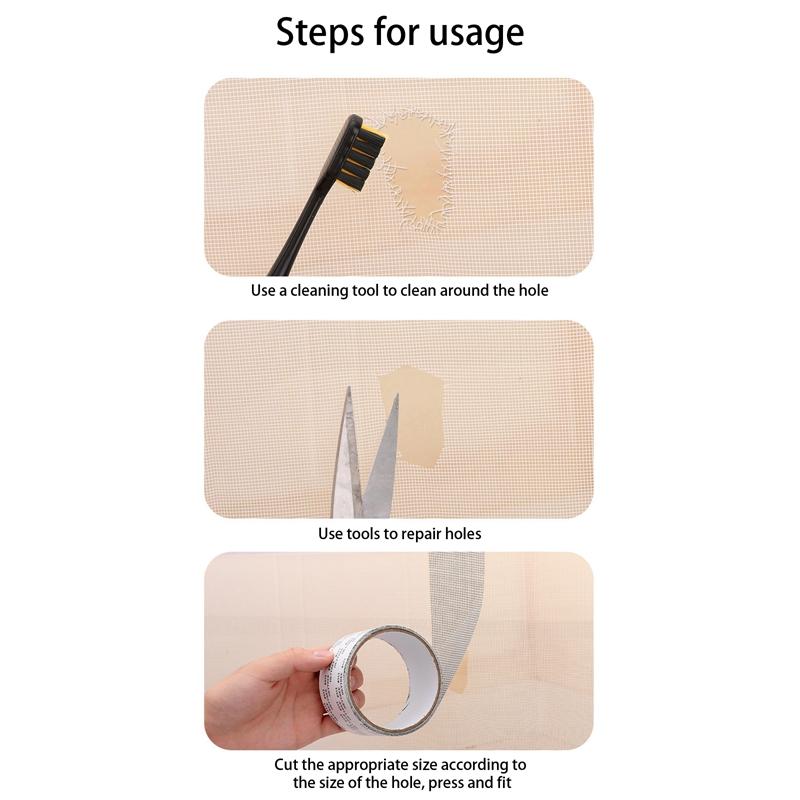 Steps for usage

Use a cleaning tool to clean around the hole

Use tools to repair holes

Cut the appropriate size according to the size of the hole, press and fit