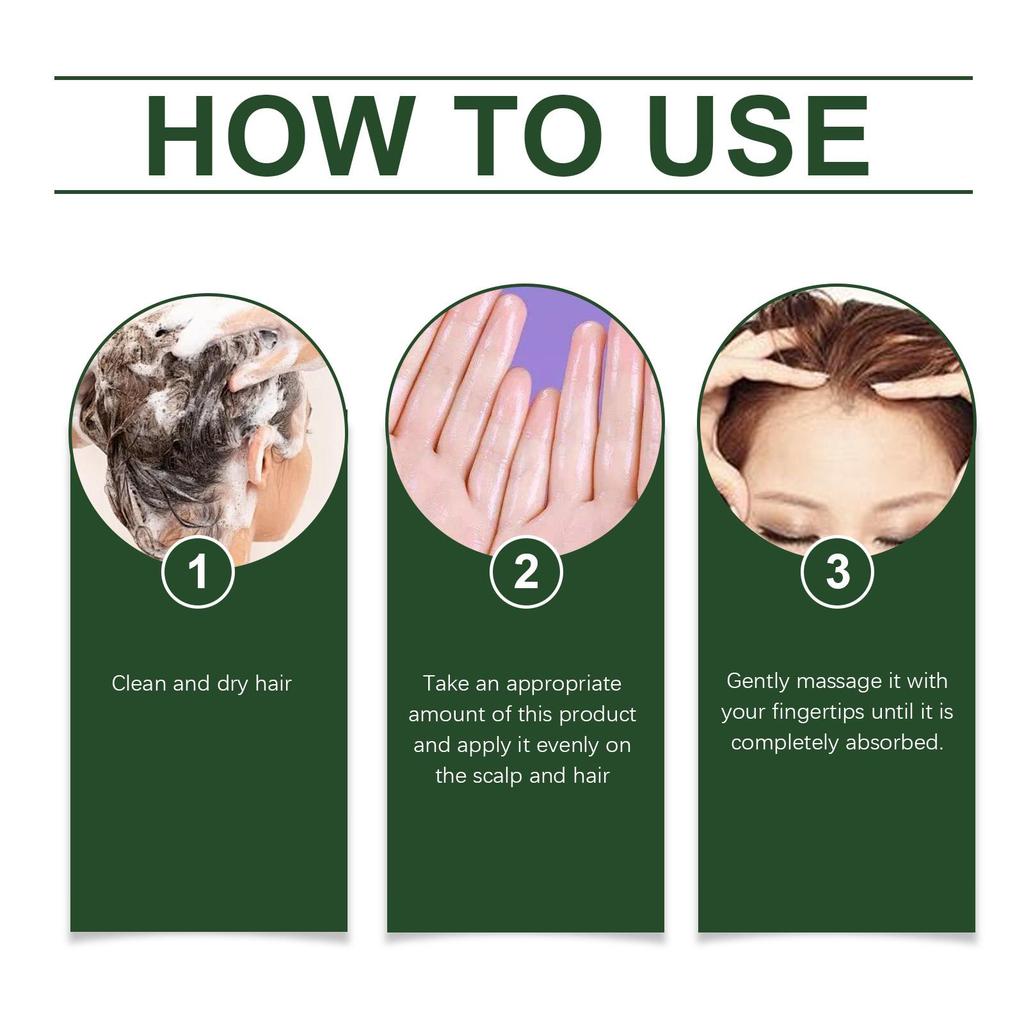 HOW TO USE

1

Clean and dry hair

2

Take an appropriate amount of this product and apply it evenly on the scalp and hair

3

Gently massage it with your fingertips until it is completely absorbed.