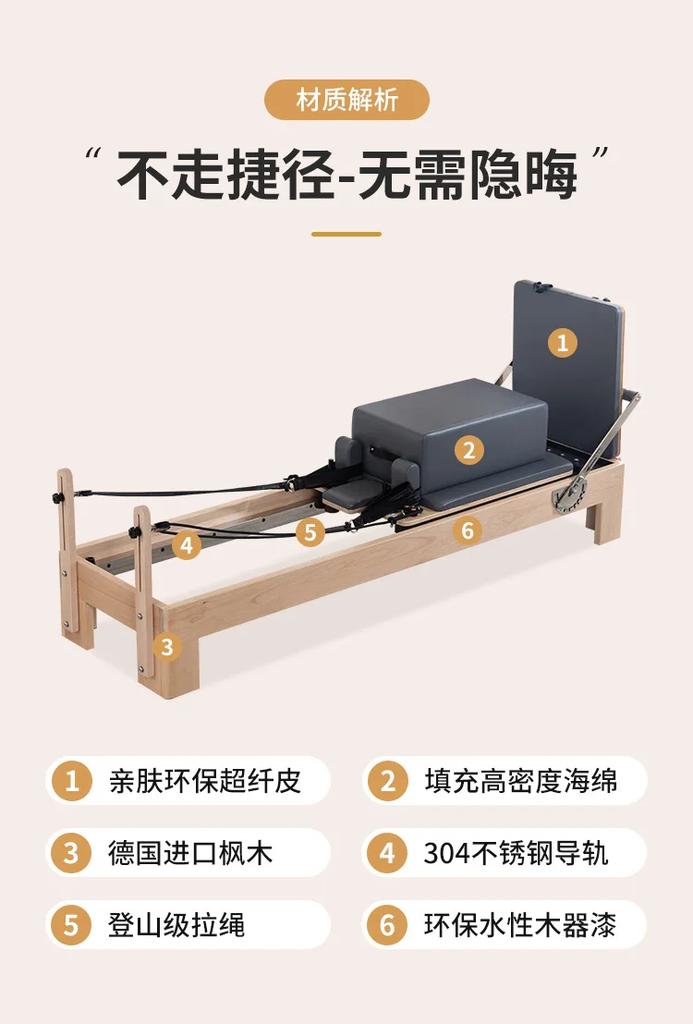 材质解析

“ 不走捷径-无需隐晦 ”

1

2

4

5

6

3

1 亲肤环保超纤皮

2 填充高密度海绵

3 德国进口枫木

4 304不锈钢导轨

5 登山级拉绳

6 环保水性木器漆