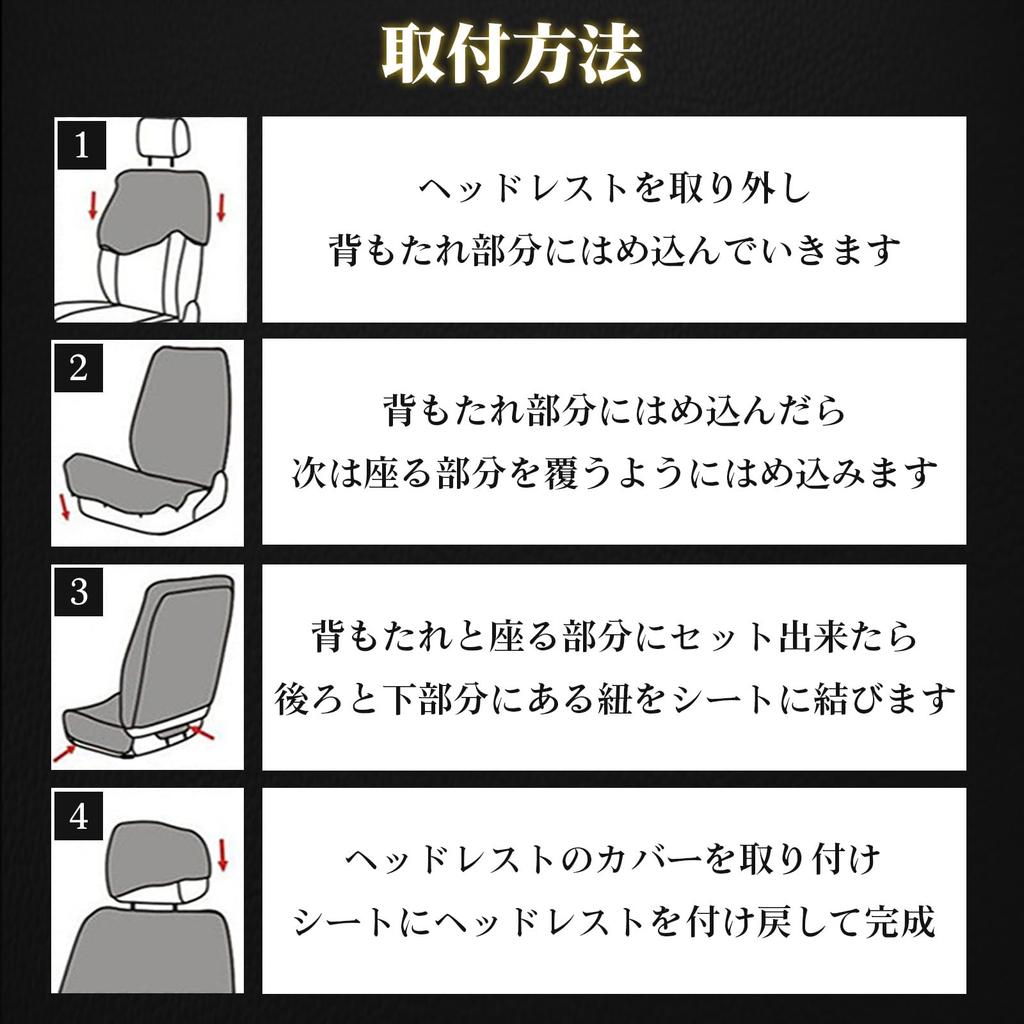 取付方法

1

ヘッドレストを取り外し
背もたれ部分にはめ込んでいきます

2

背もたれ部分にはめ込んだら
次は座る部分を覆うようにはめ込みます

3

背もたれと座る部分にセット出来たら
後ろと下部分にある紐をシートに結びます

4

ヘッドレストのカバーを取り付け
シートにヘッドレストを付け戻して完成