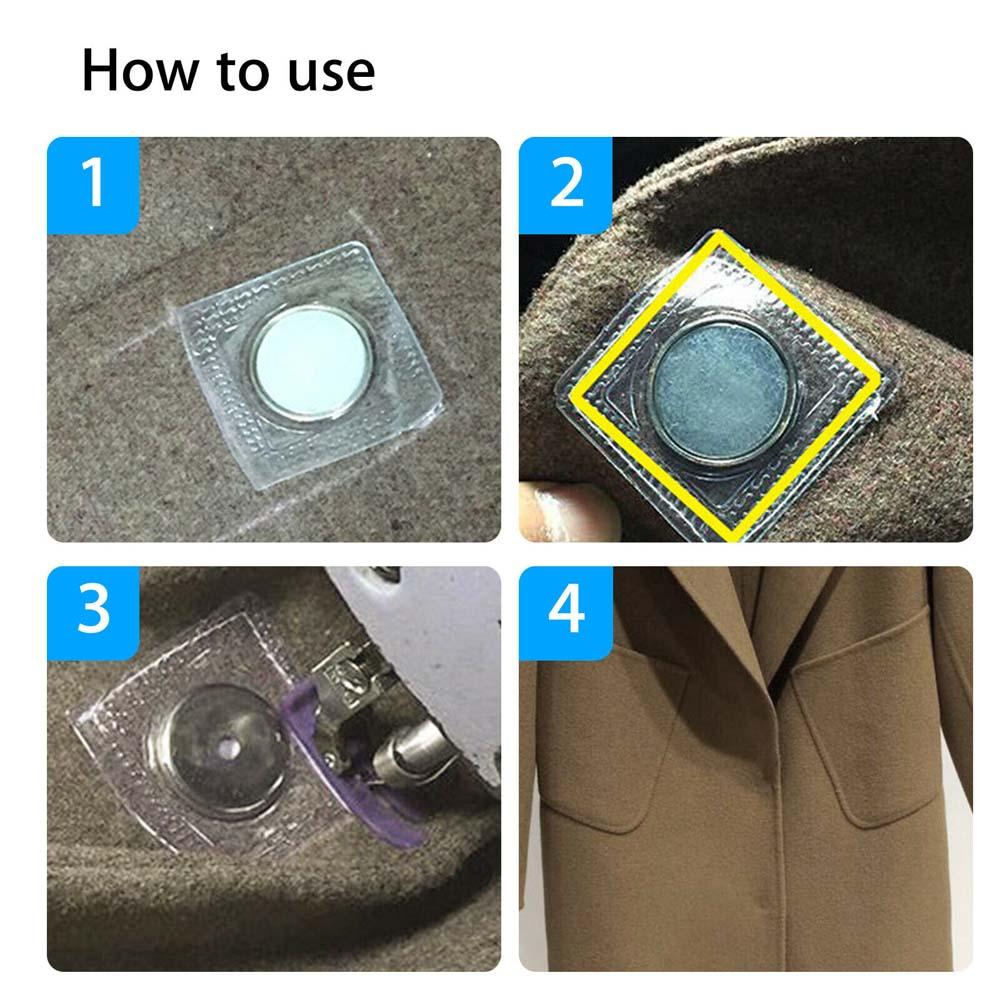 How to use

1

2

3

4