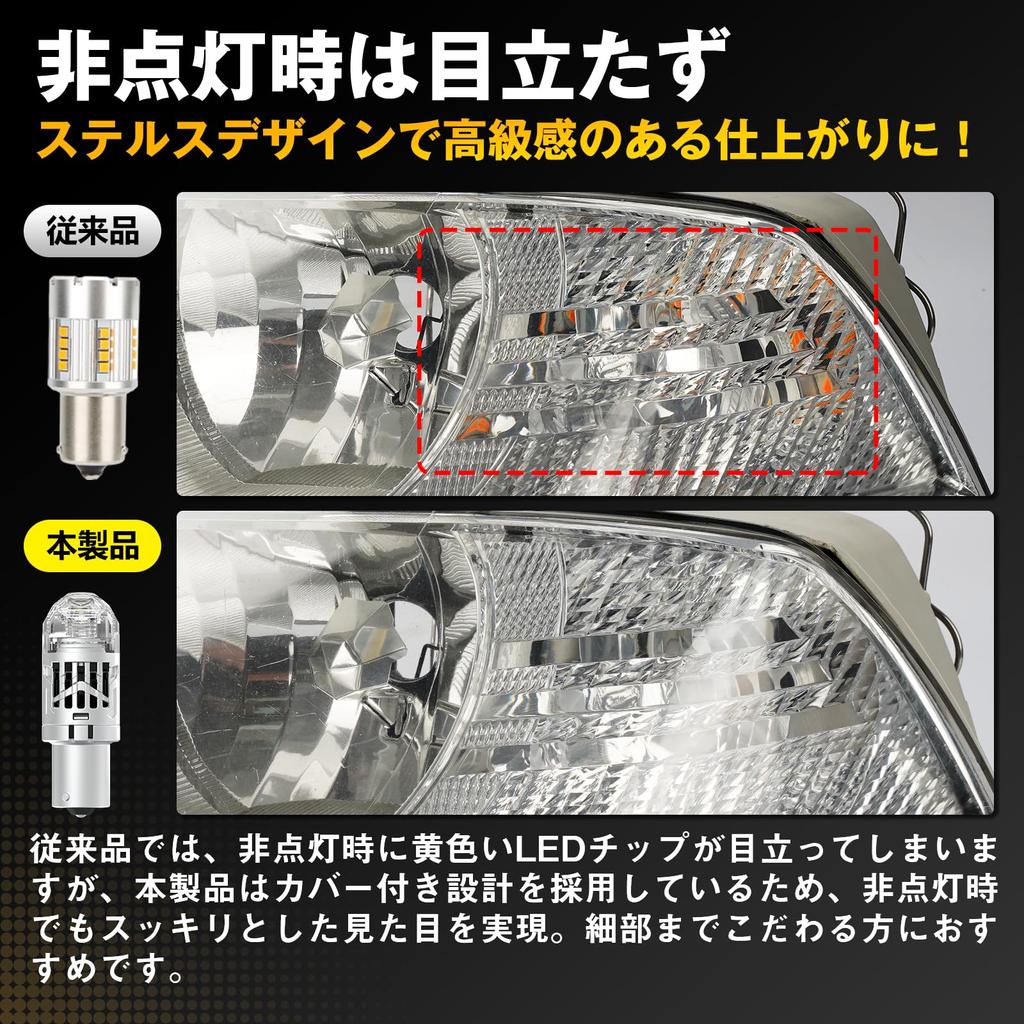 非点灯時は目立たず
ステルスデザインで高級感のある仕上がりに！

従来品

本製品

従来品では、非点灯時に黄色いLEDチップが目立ってしまいますが、本製品はカバー付き設計を採用しているため、非点灯時でもスッキリとした見た目を実現。細部までこだわる方におすすめです。