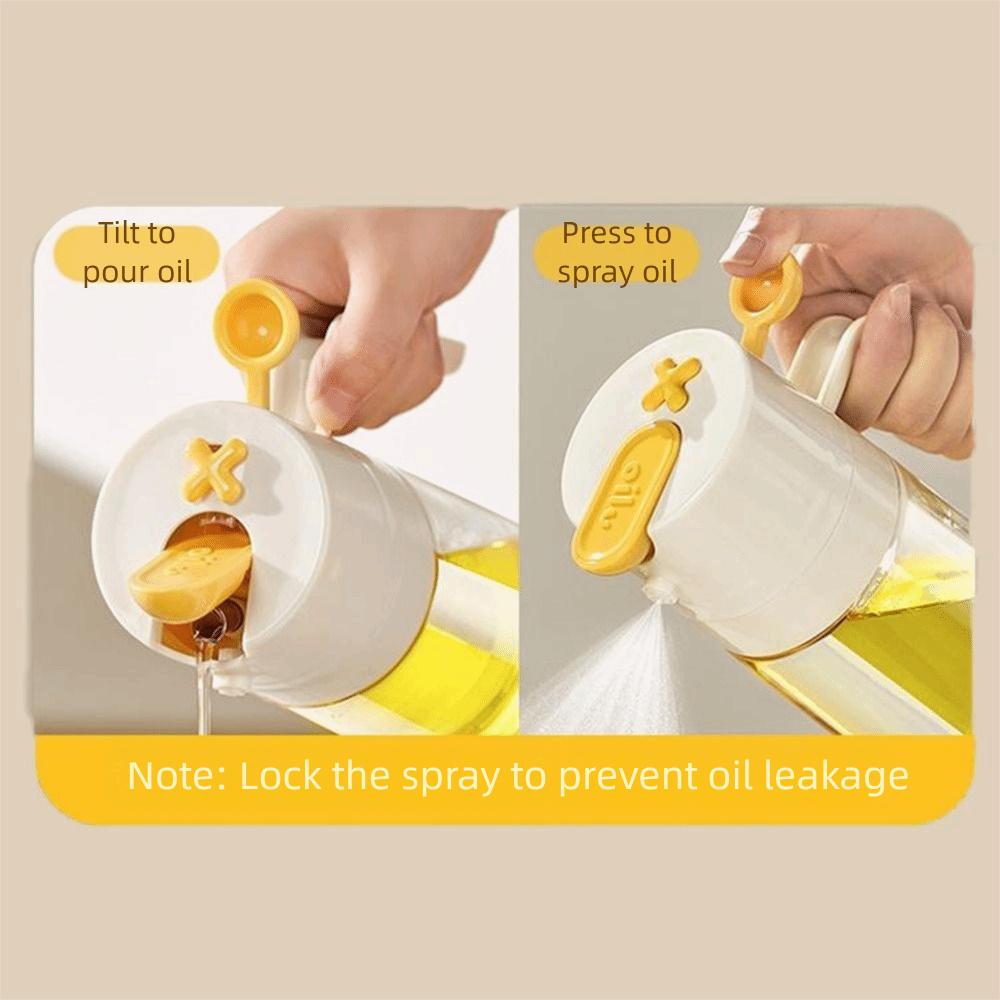 Tilt to pour oil

Press to spray oil

oil.

Note: Lock the spray to prevent oil leakage