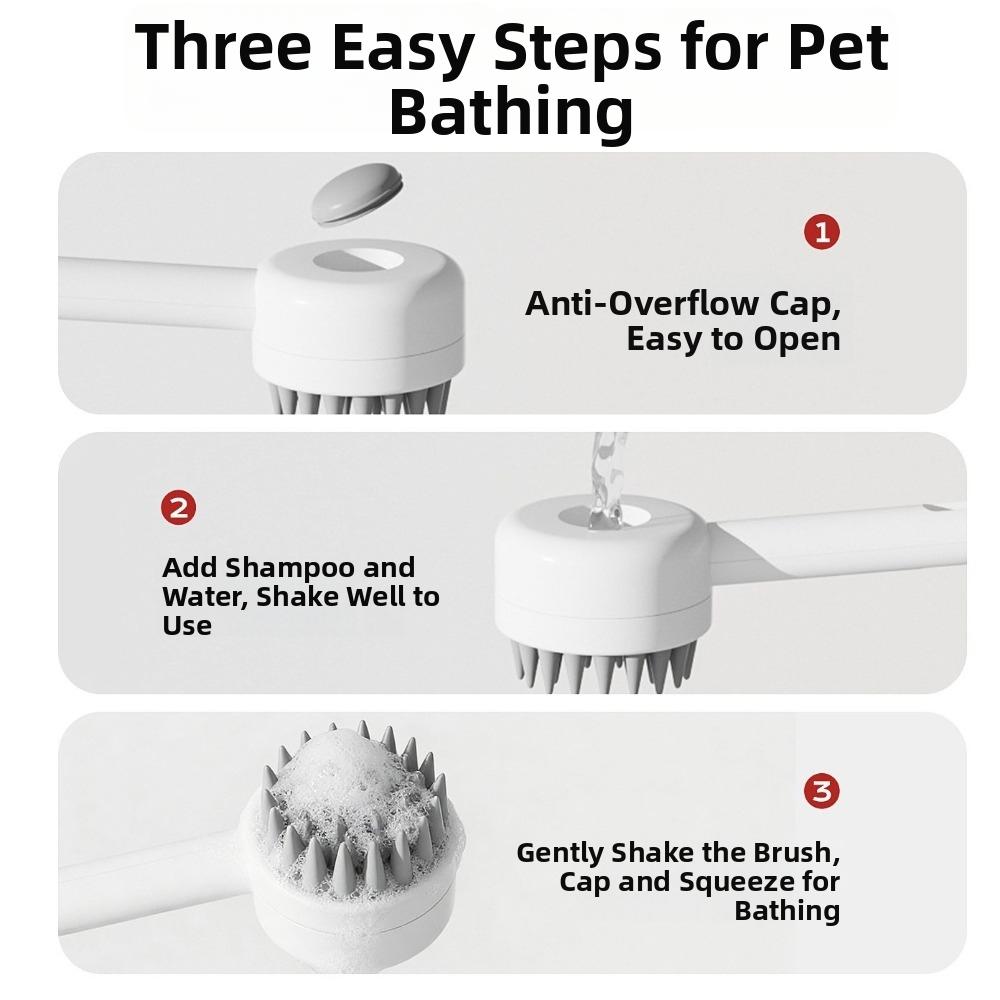 Three Easy Steps for Pet Bathing

1

Anti-Overflow Cap, Easy to Open

2

Add Shampoo and Water, Shake Well to Use

3

Gently Shake the Brush, Cap and Squeeze for Bathing