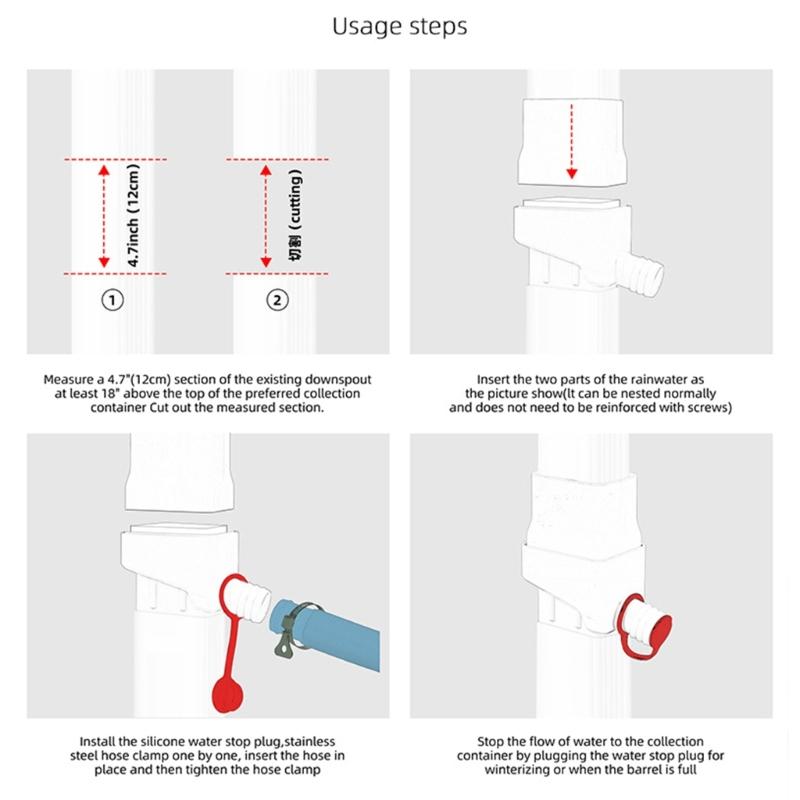 Usage steps

4.7inch (12cm)

①

切割 (cutting)

②

Measure a 4.7"(12cm) section of the existing downspout at least 18" above the top of the preferred collection container Cut out the measured section.

Insert the two parts of the rainwater as the picture show(It can be nested normally and does not need to be reinforced with screws)

Install the silicone water stop plug,stainless steel hose clamp one by one, insert the hose in place and then tighten the hose clamp

Stop the flow of water to the collection container by plugging the water stop plug for winterizing or when the barrel is full