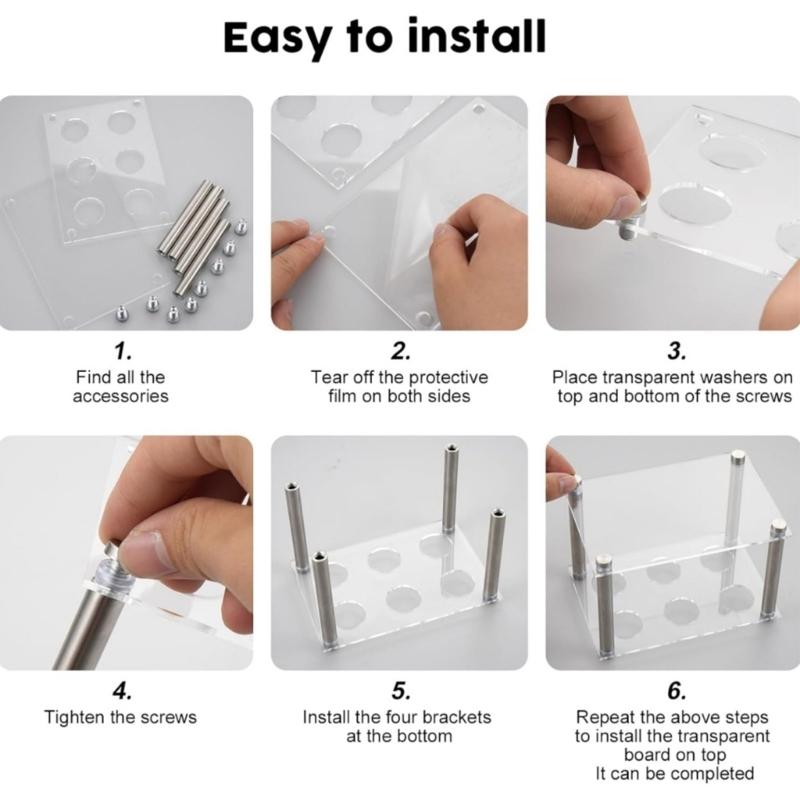 Easy to install

1.
Find all the accessories

2.
Tear off the protective film on both sides

3.
Place transparent washers on top and bottom of the screws

4.
Tighten the screws

5.
Install the four brackets at the bottom

6.
Repeat the above steps to install the transparent board on top
It can be completed