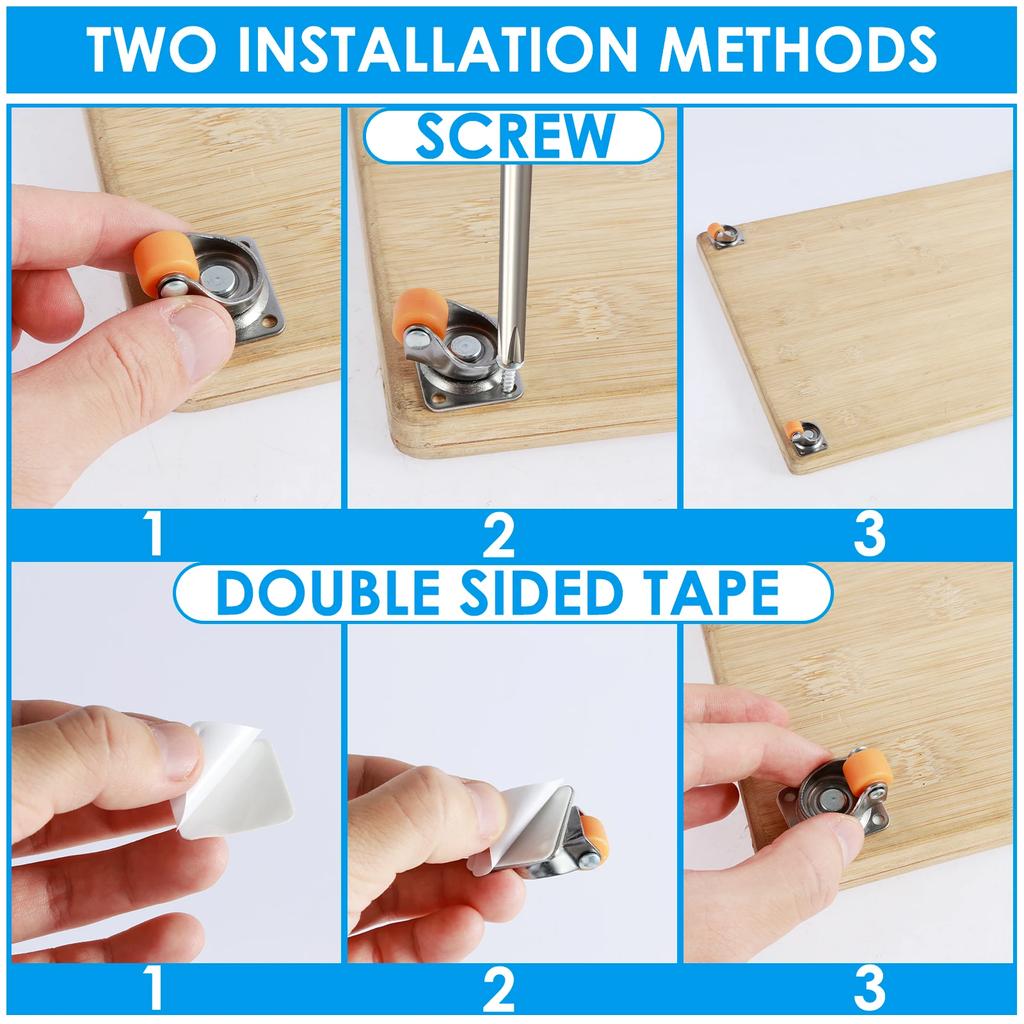 TWO INSTALLATION METHODS

SCREW

1

2

3

DOUBLE SIDED TAPE

1

2

3