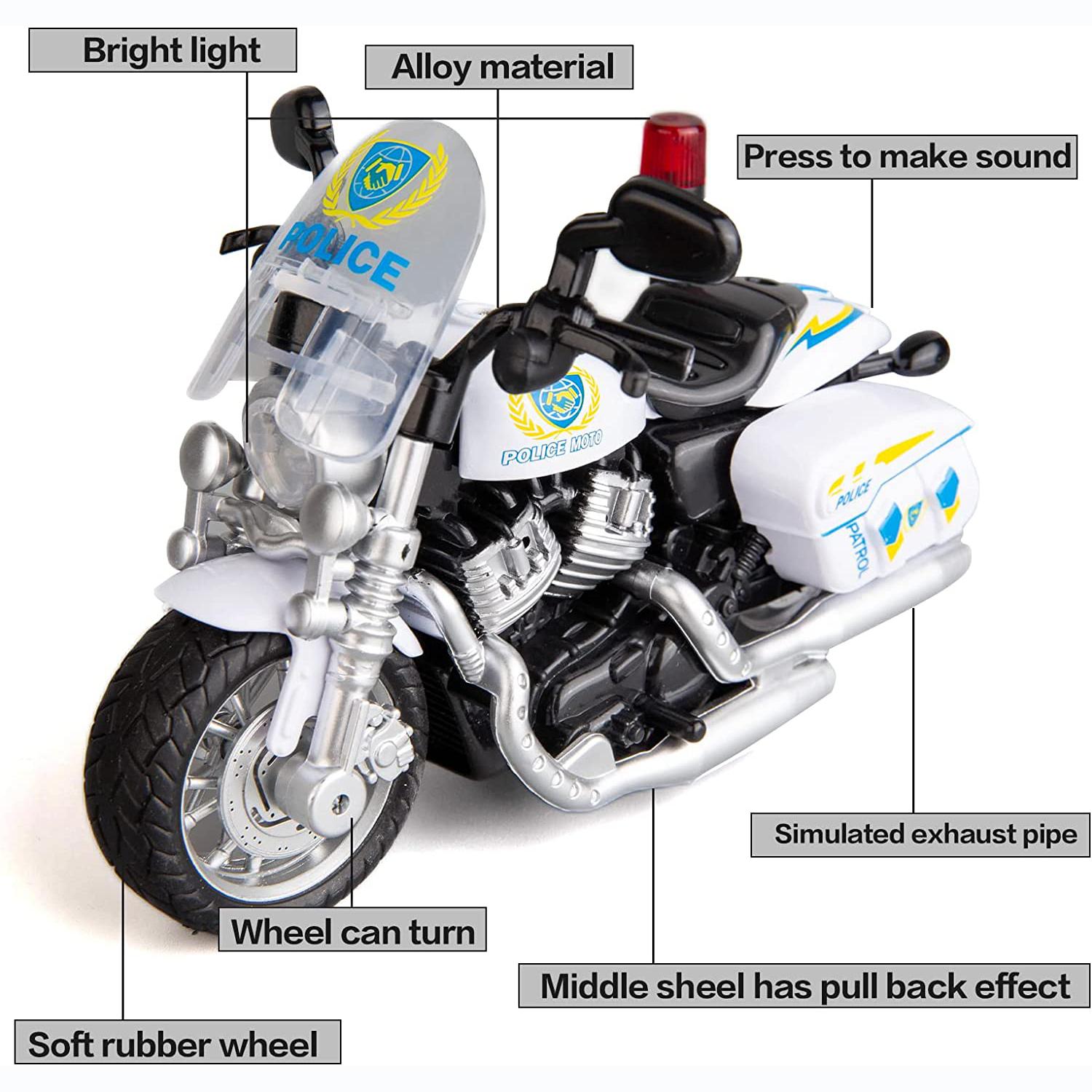 Bright light

Alloy material

Press to make sound

POLICE

POLICE MOTO

POLICE

PATROL

Simulated exhaust pipe

Wheel can turn

Middle sheel has pull back effect

Soft rubber wheel