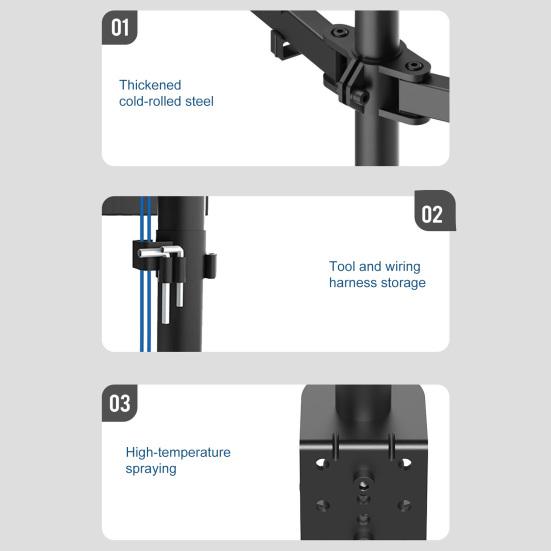 01

Thickened
cold-rolled steel

02

Tool and wiring
harness storage

03

High-temperature
spraying