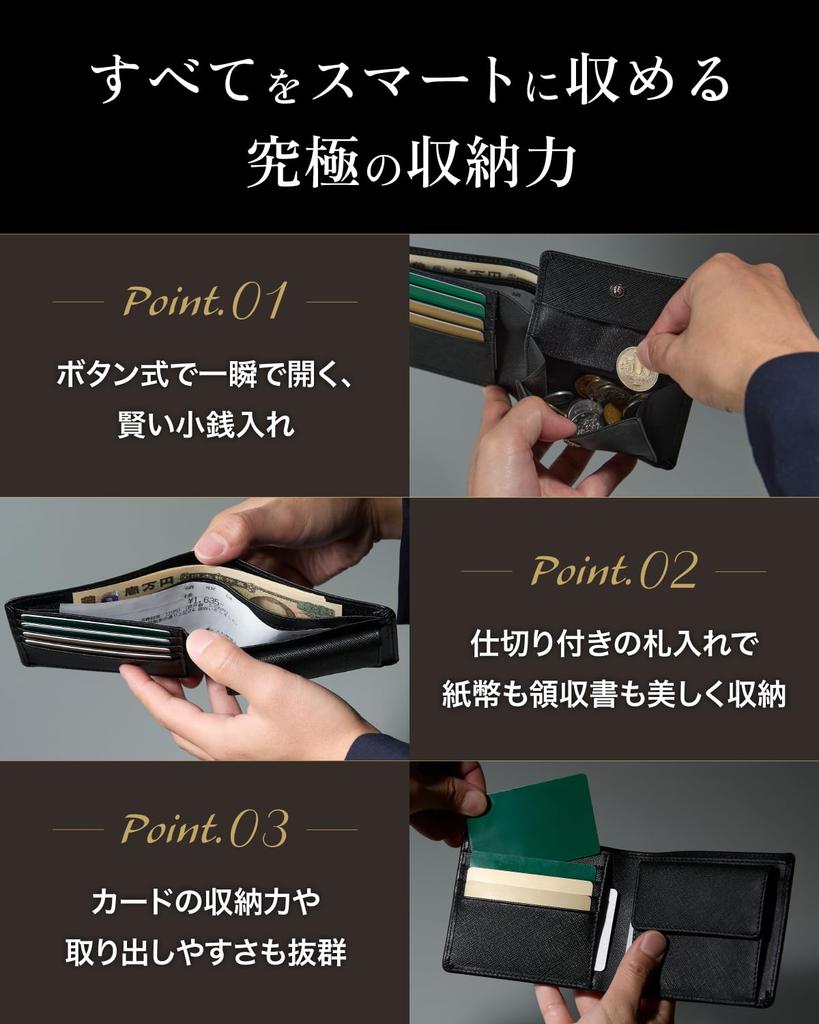 すべてをスマートに収める
究極の収納力

Point.01

ボタン式で一瞬で開く、
賢い小銭入れ

Point.02

仕切り付きの札入れで
紙幣も領収書も美しく収納

Point.03

カードの収納力や
取り出しやすさも抜群