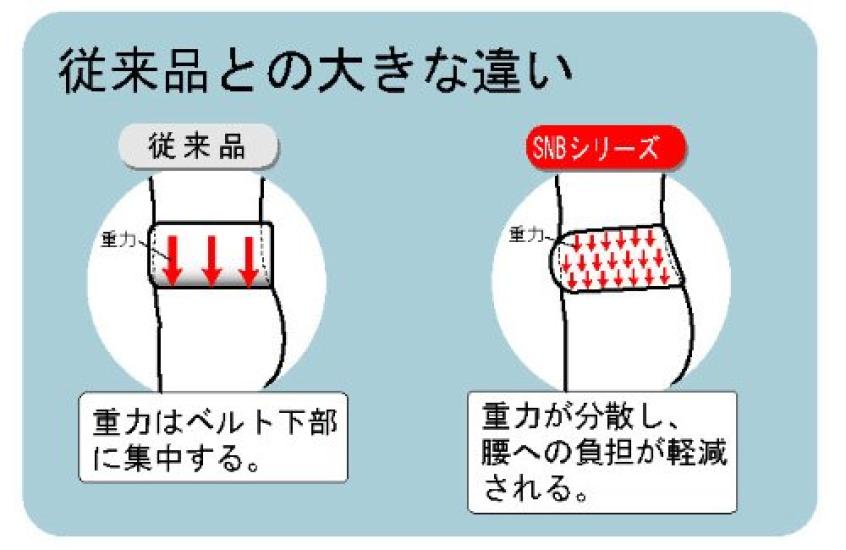 従来品との大きな違い

従来品

重力

重力はベルト下部に集中する。

SNBシリーズ

重力

重力が分散し、腰への負担が軽減される。