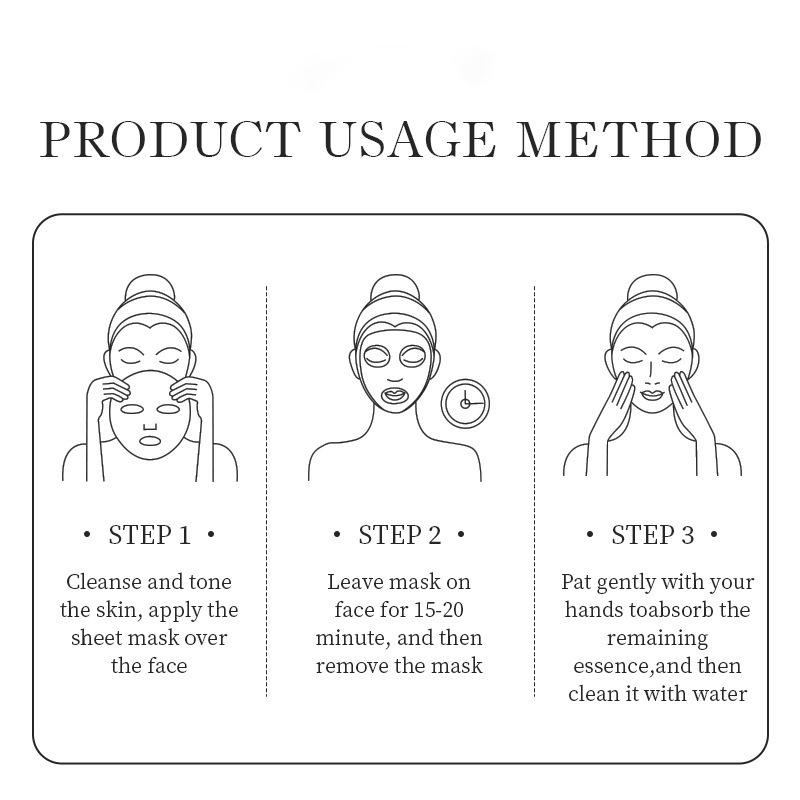 PRODUCT USAGE METHOD

• STEP 1 •

Cleanse and tone the skin, apply the sheet mask over the face

• STEP 2 •

Leave mask on face for 15-20 minute, and then remove the mask

• STEP 3 •

Pat gently with your hands toabsorb the remaining essence,and then clean it with water