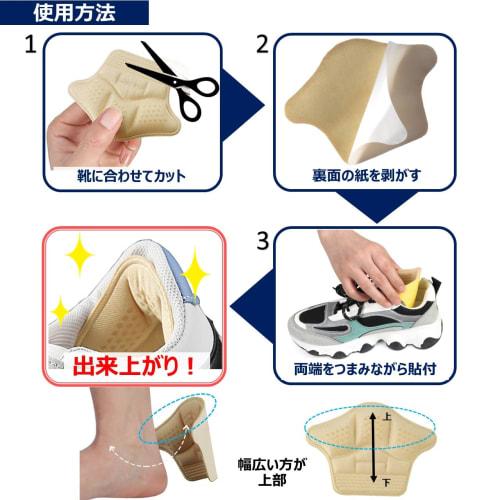 使用方法

1
靴に合わせてカット

2
裏面の紙を剥がす

3
両端をつまみながら貼付

出来上がり！

幅広い方が上部

上

下