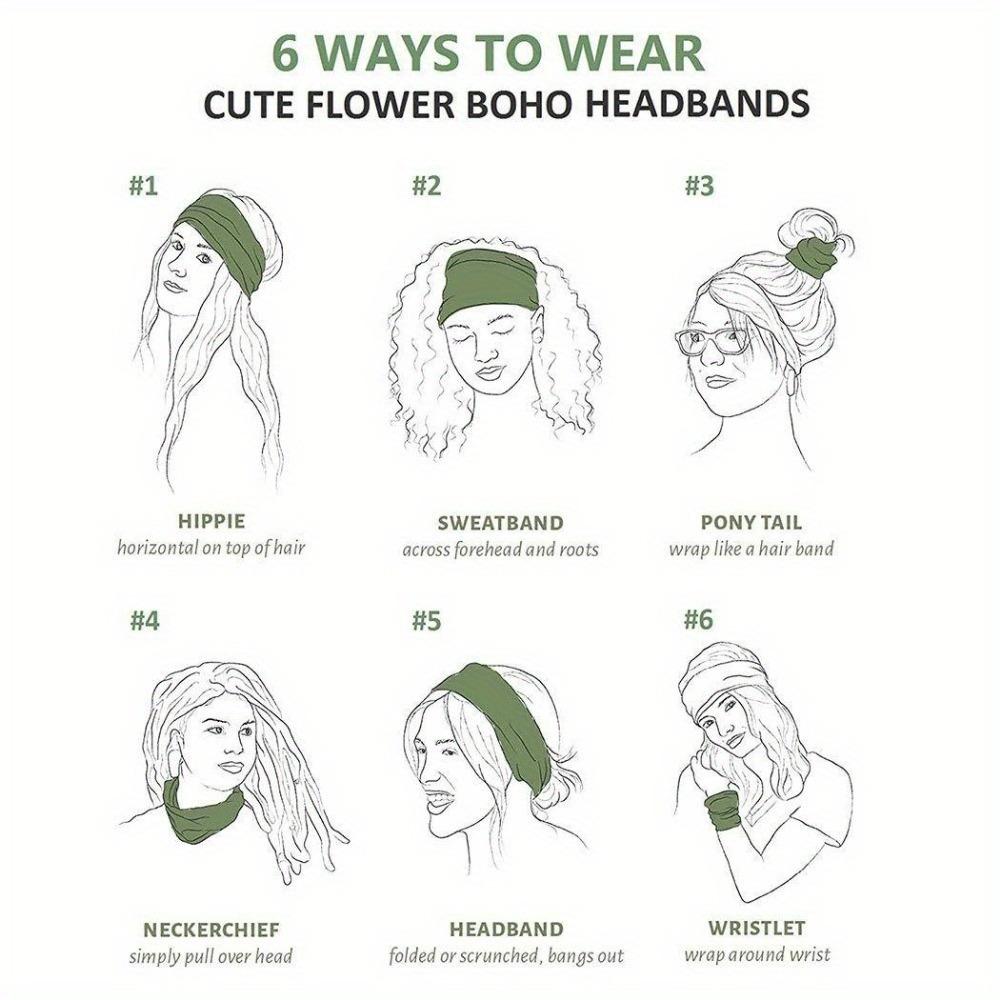 6 WAYS TO WEAR
CUTE FLOWER BOHO HEADBANDS

#1

HIPPIE
horizontal on top of hair

#2

SWEATBAND
across forehead and roots

#3

PONY TAIL
wrap like a hair band

#4

NECKERCHIEF
simply pull over head

#5

HEADBAND
folded or scrunched, bangs out

#6

WRISTLET
wrap around wrist