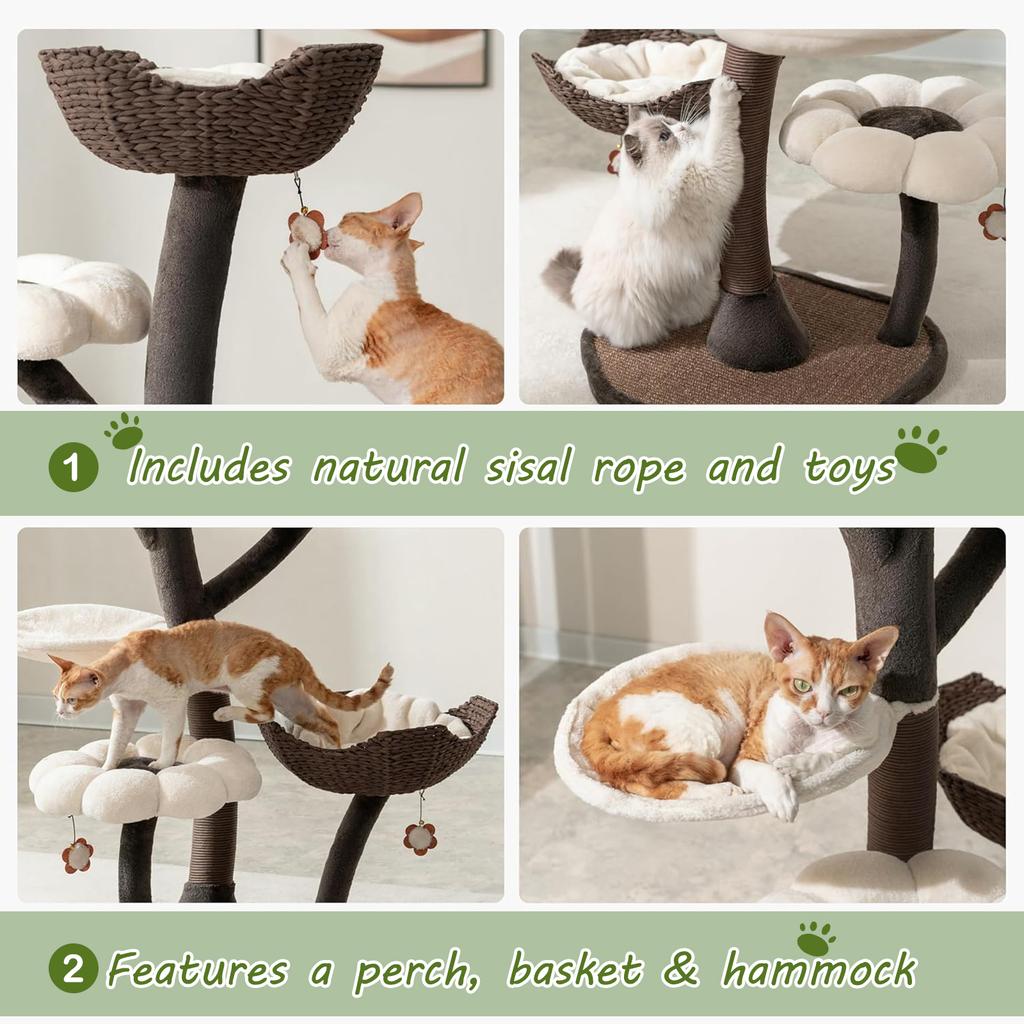 1 Includes natural sisal rope and toys

2 Features a perch, basket & hammock