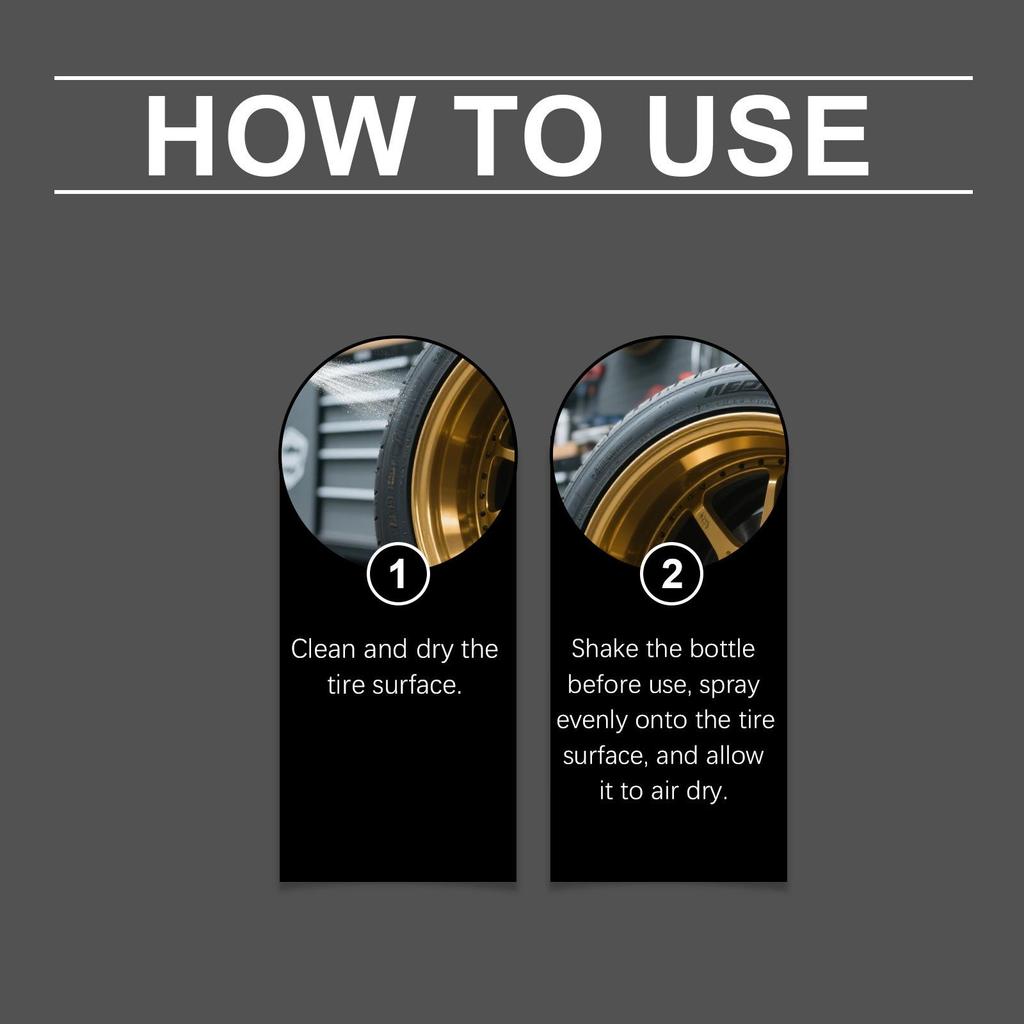 HOW TO USE

1

Clean and dry the tire surface.

2

Shake the bottle before use, spray evenly onto the tire surface, and allow it to air dry.