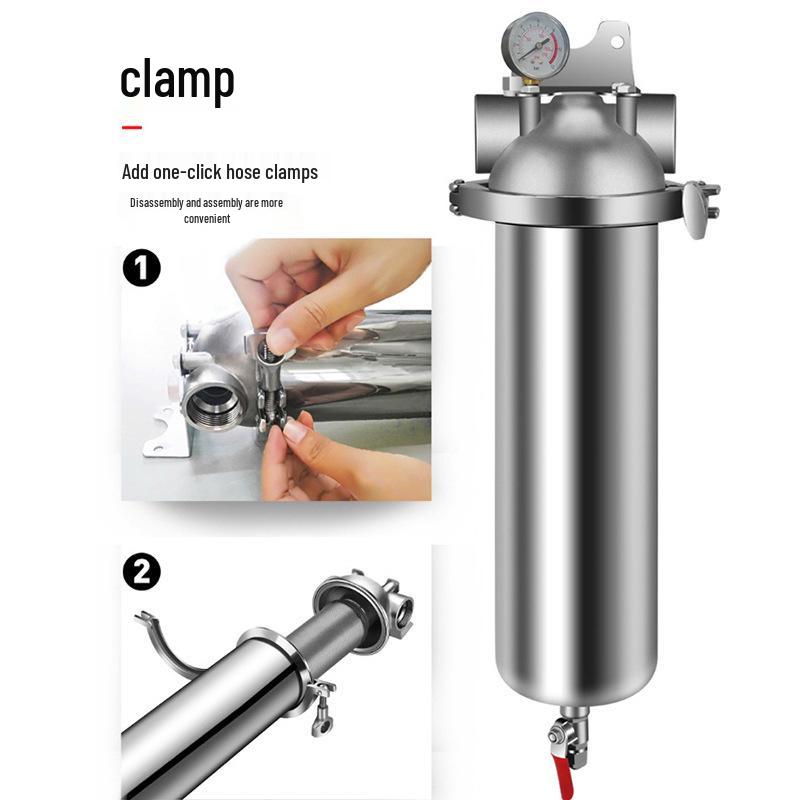 clamp

Add one-click hose clamps

Disassembly and assembly are more convenient

1

2