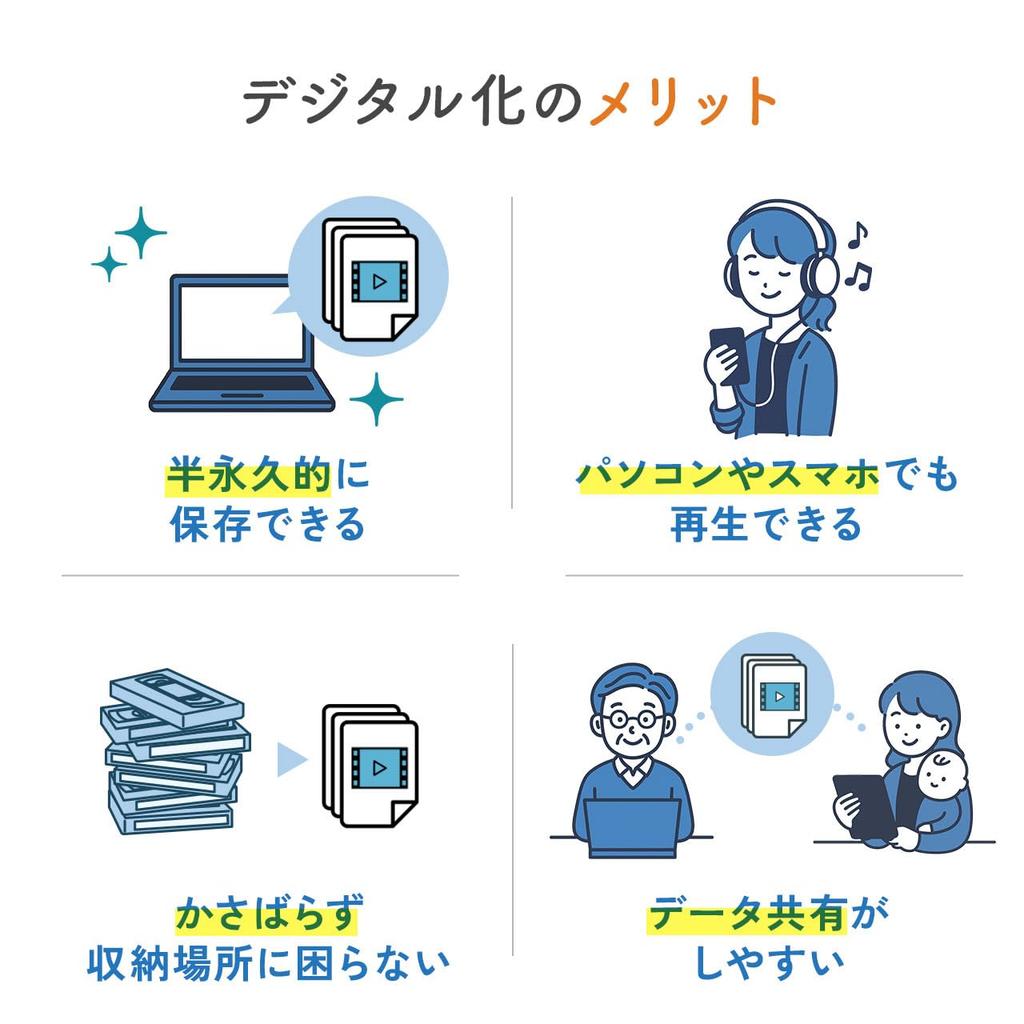 デジタル化のメリット

半永久的に
保存できる

パソコンやスマホでも
再生できる

かさばらず
収納場所に困らない

データ共有が
しやすい