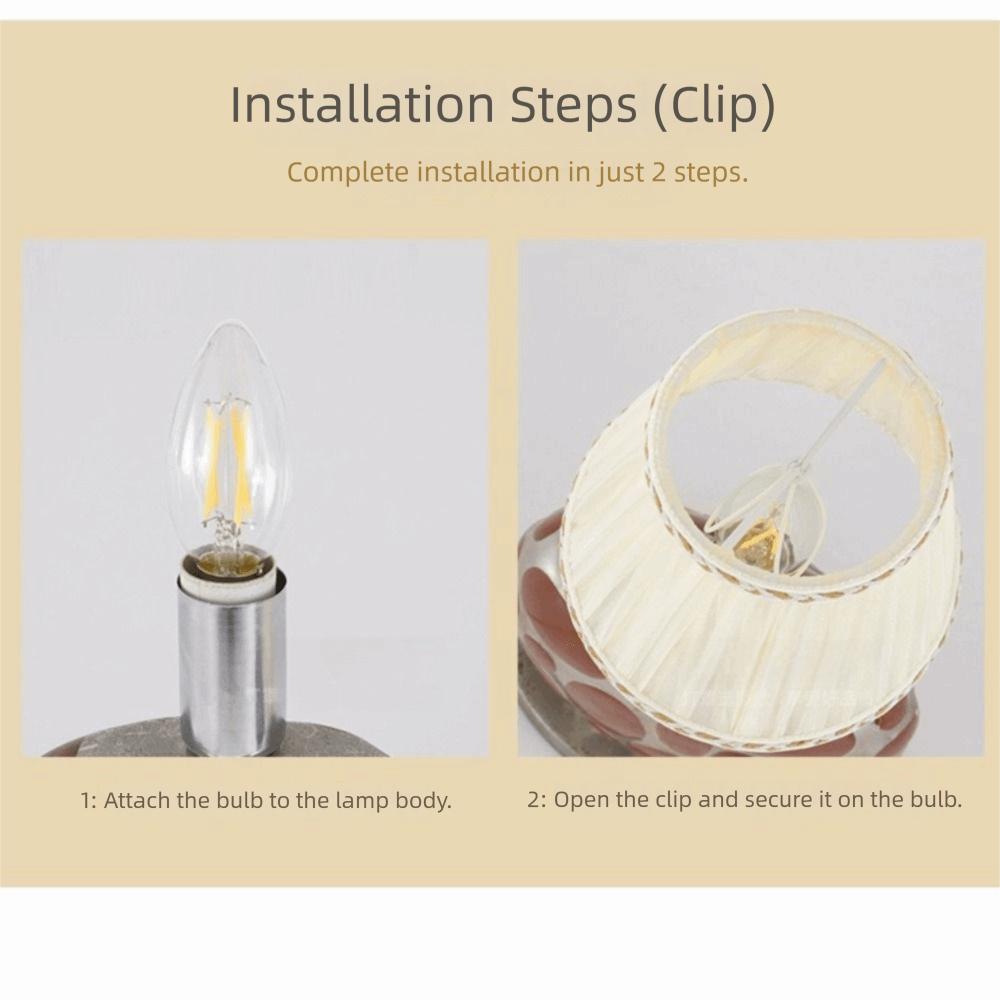 Installation Steps (Clip)

Complete installation in just 2 steps.

1: Attach the bulb to the lamp body.

2: Open the clip and secure it on the bulb.