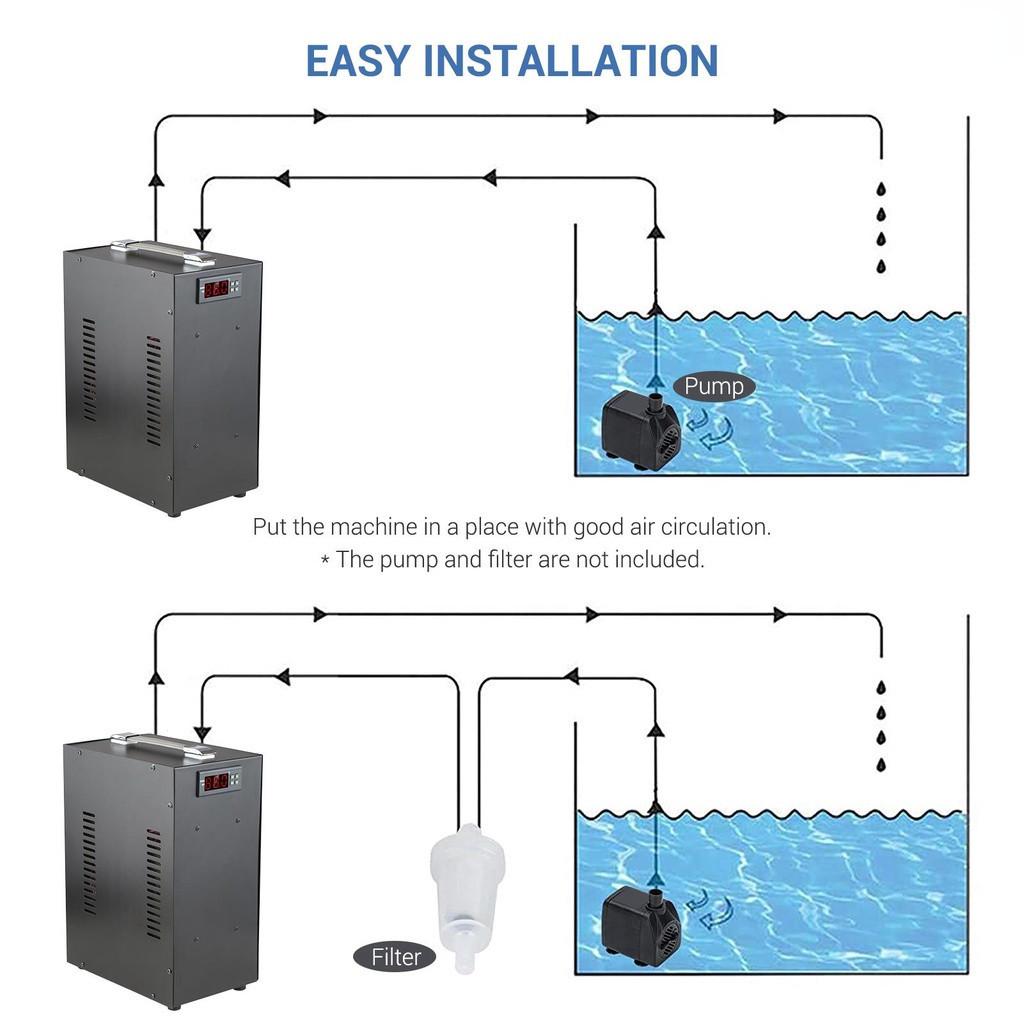 EASY INSTALLATION

Pump

Put the machine in a place with good air circulation.
* The pump and filter are not included.

Filter