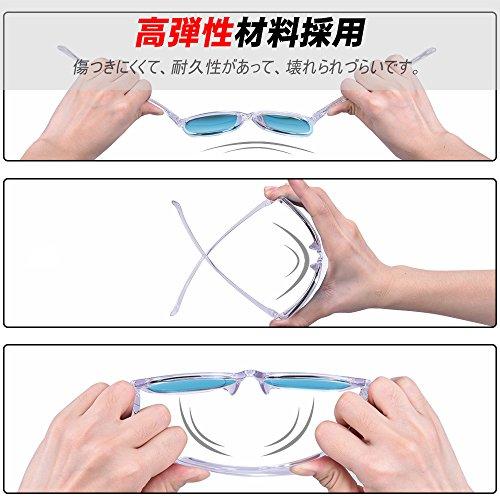 高弾性材料採用

傷つきにくくて、耐久性があって、壊れられづらいです。