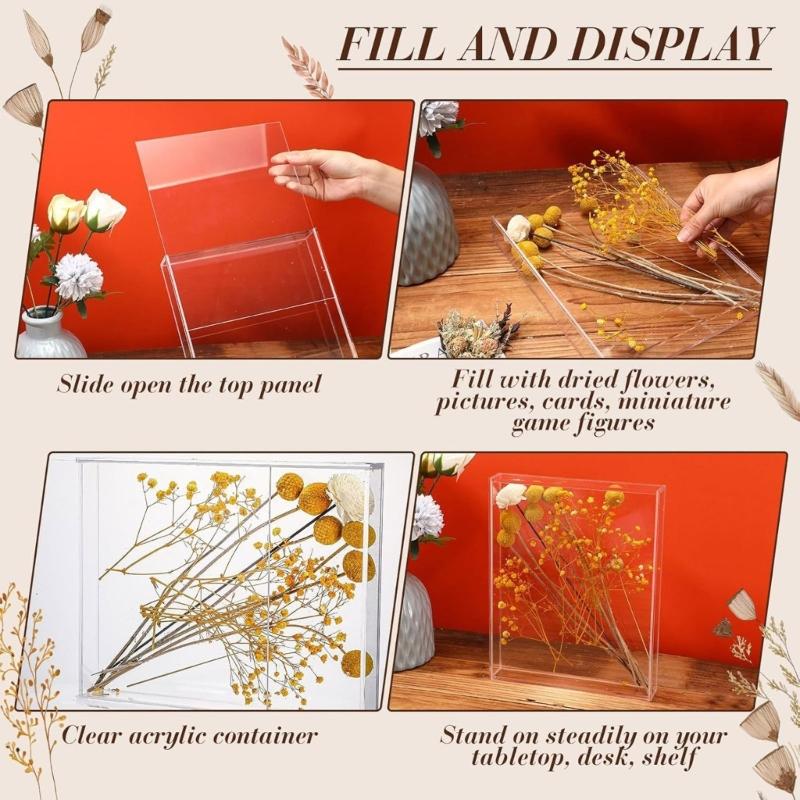 FILL AND DISPLAY

Slide open the top panel

Fill with dried flowers, pictures, cards, miniature game figures

Clear acrylic container

Stand on steadily on your tabletop, desk, shelf