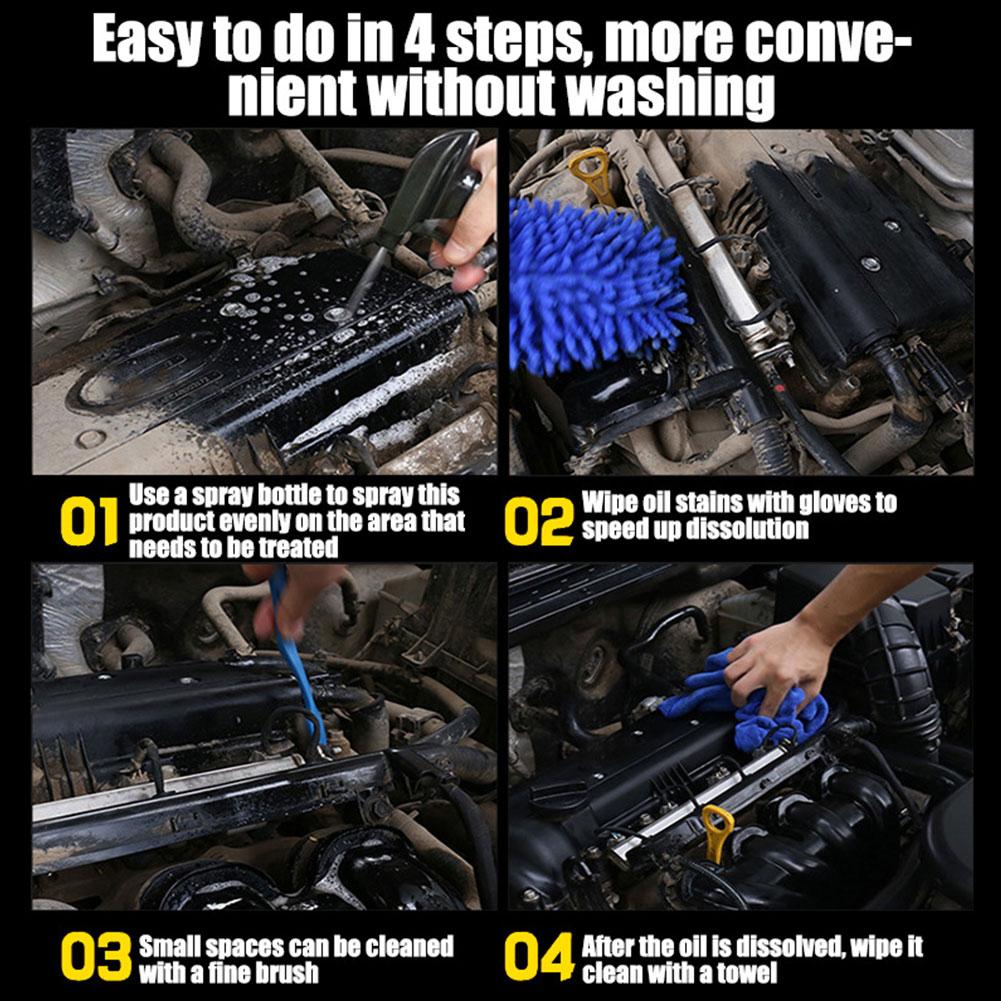 Easy to do in 4 steps, more convenient without washing

01 Use a spray bottle to spray this product evenly on the area that needs to be treated

02 Wipe oil stains with gloves to speed up dissolution

03 Small spaces can be cleaned with a fine brush

04 After the oil is dissolved, wipe it clean with a towel