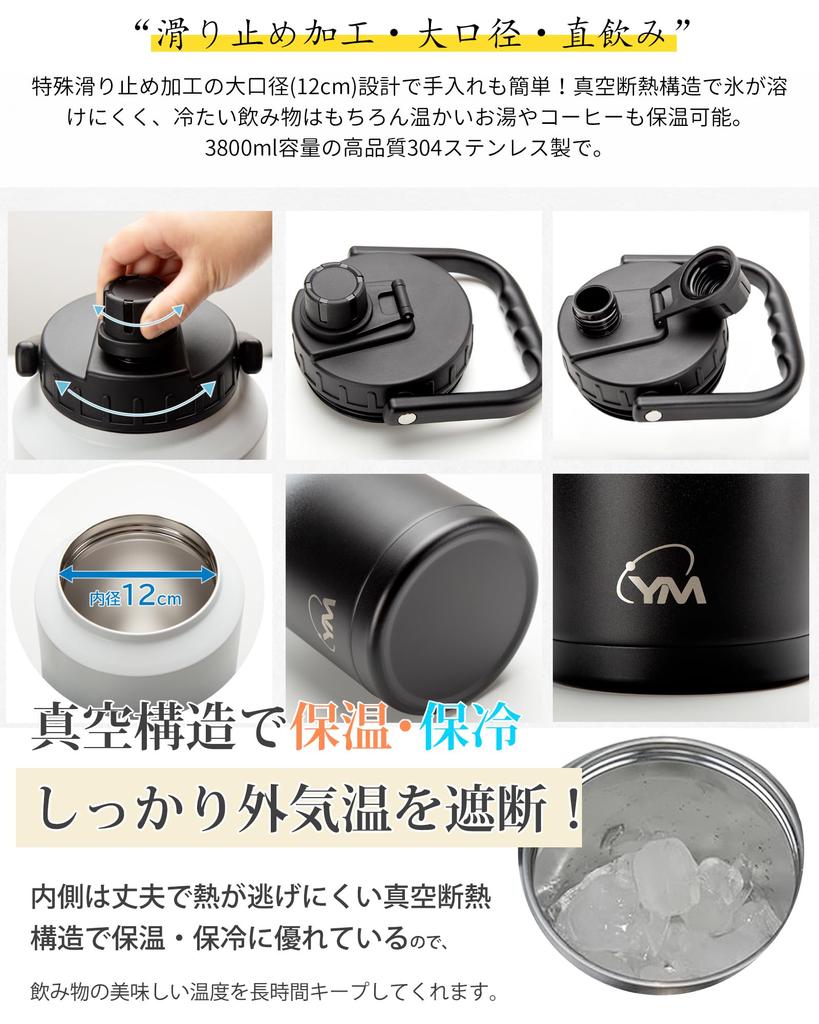 “滑り止め加工・大口径・直飲み”

特殊滑り止め加工の大口径(12cm)設計で手入れも簡単！真空断熱構造で氷が溶けにくく、冷たい飲み物はもちろん温かいお湯やコーヒーも保温可能。3800ml容量の高品質304ステンレス製で。

内径12cm

YM

YM

真空構造で保温・保冷

しっかり外気温を遮断！

内側は丈夫で熱が逃げにくい真空断熱構造で保温・保冷に優れているので、

飲み物の美味しい温度を長時間キープしてくれます。