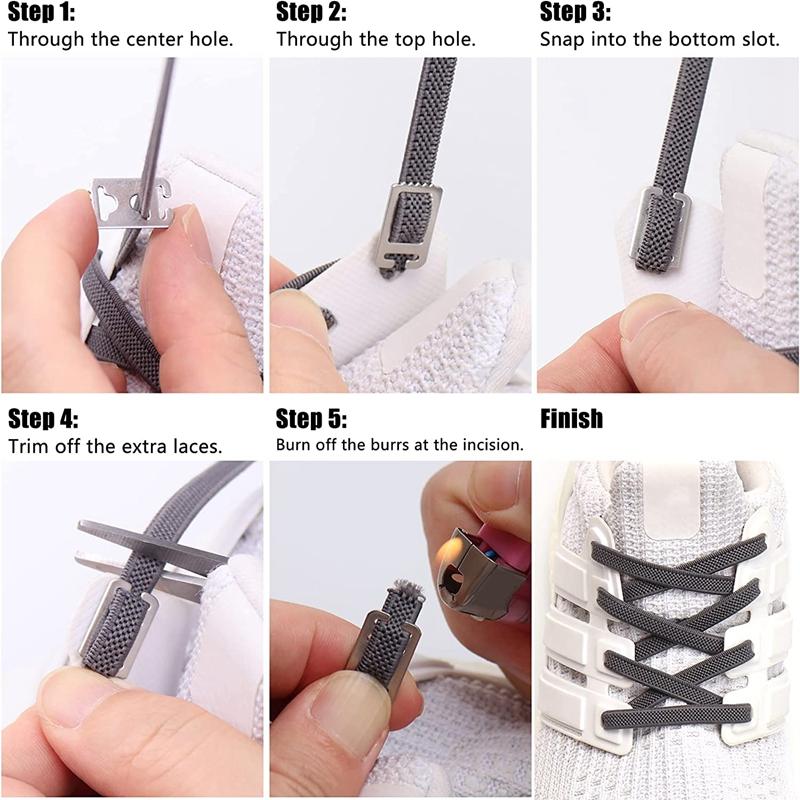 Step 1:
Through the center hole.

Step 2:
Through the top hole.

Step 3:
Snap into the bottom slot.

Step 4:
Trim off the extra laces.

Step 5:
Burn off the burrs at the incision.

Finish