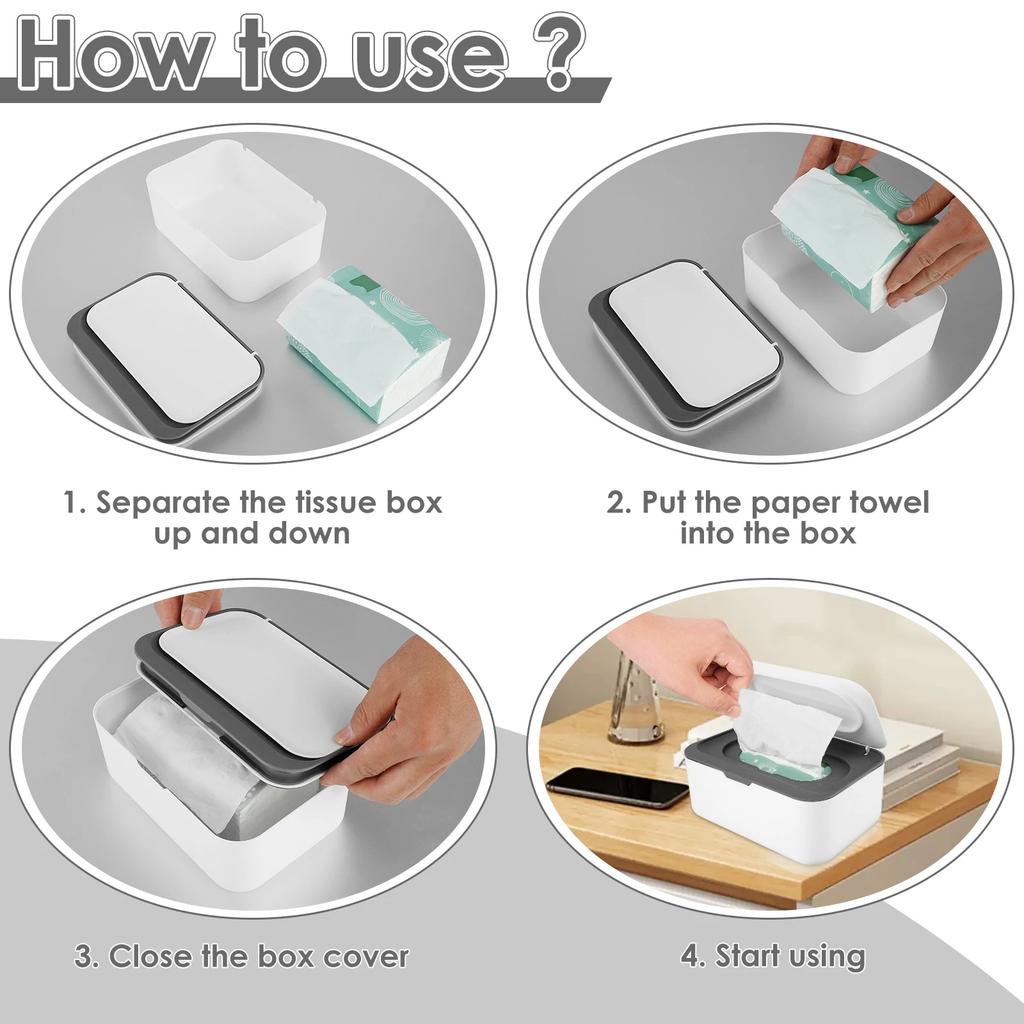 How to use ?

1. Separate the tissue box up and down

2. Put the paper towel into the box

3. Close the box cover

4. Start using