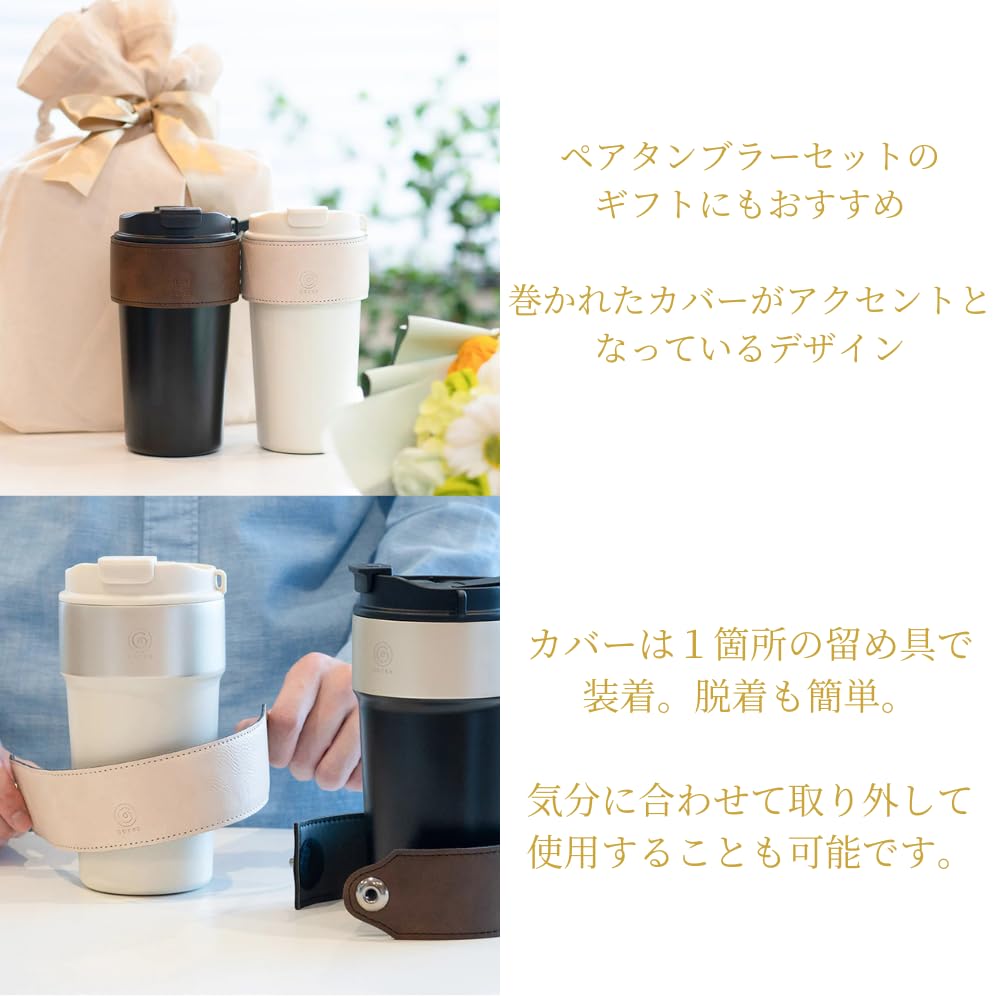 ペアタンブラーセットの
ギフトにもおすすめ

巻かれたカバーがアクセントと
なっているデザイン

カバーは１箇所の留め具で
装着。脱着も簡単。

気分に合わせて取り外して
使用することも可能です。