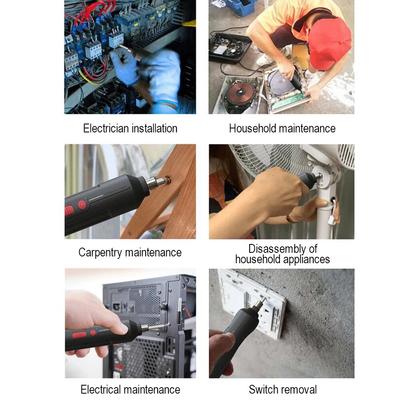 Electrician installation

Household maintenance

Carpentry maintenance

Disassembly of household appliances

Electrical maintenance

Switch removal