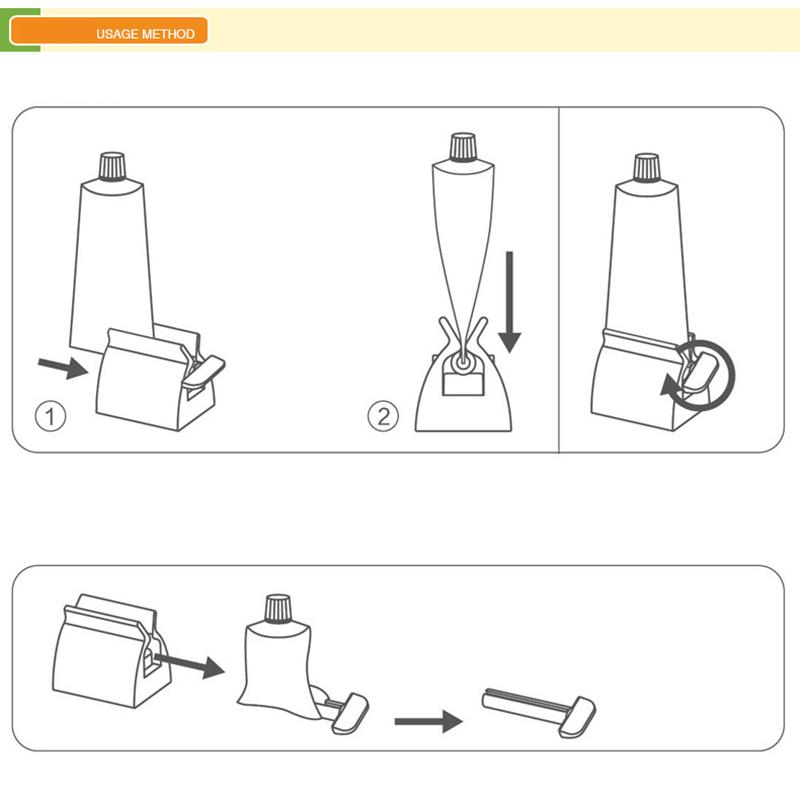 USAGE METHOD

1

2