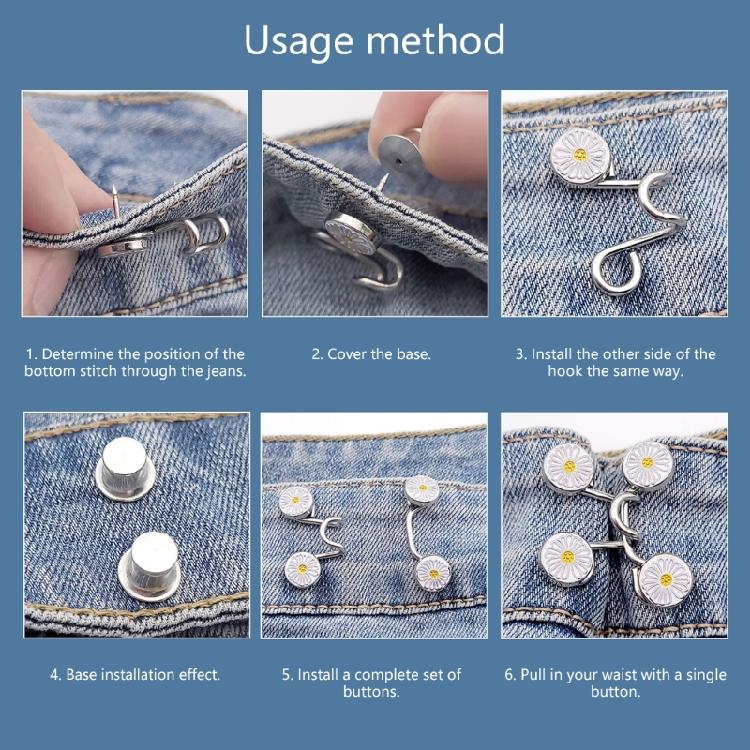 Usage method

1. Determine the position of the bottom stitch through the jeans.

2. Cover the base.

3. Install the other side of the hook the same way.

4. Base installation effect.

5. Install a complete set of buttons.

6. Pull in your waist with a single button.