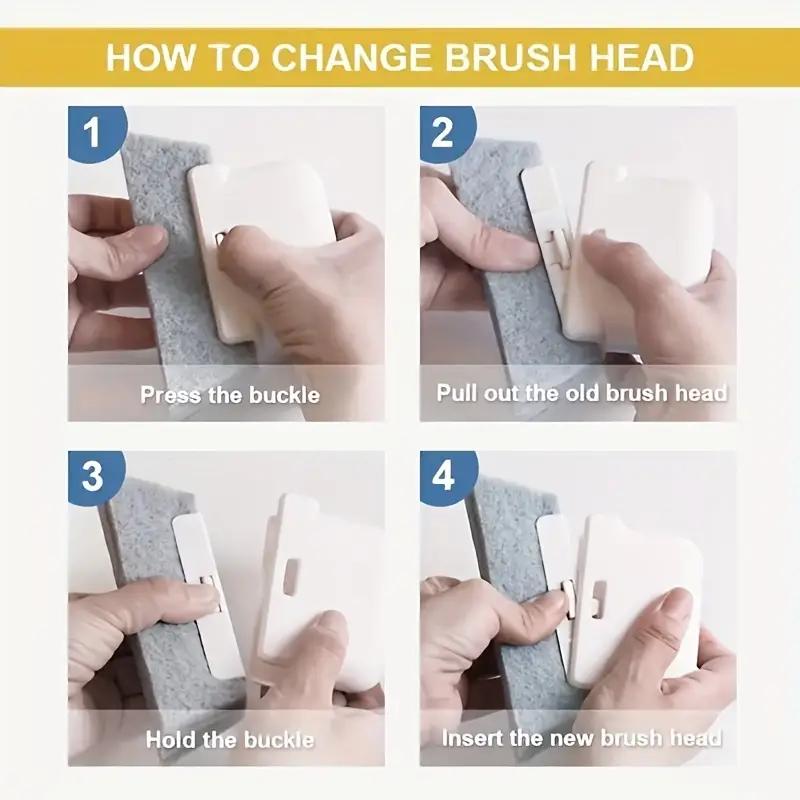 HOW TO CHANGE BRUSH HEAD

1
Press the buckle

2
Pull out the old brush head

3
Hold the buckle

4
Insert the new brush head