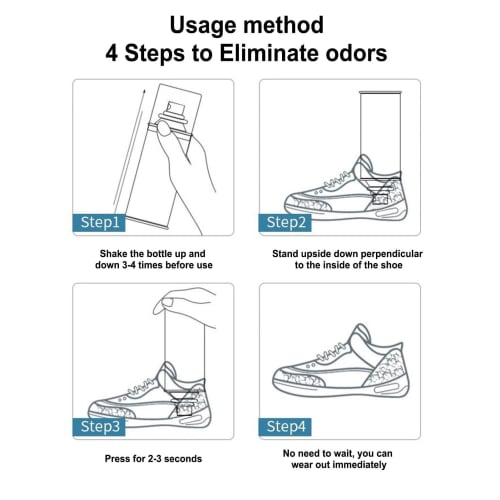 Usage method
4 Steps to Eliminate odors

Step1

Shake the bottle up and down 3-4 times before use

Step2

Stand upside down perpendicular to the inside of the shoe

Step3

Press for 2-3 seconds

Step4

No need to wait, you can wear out immediately