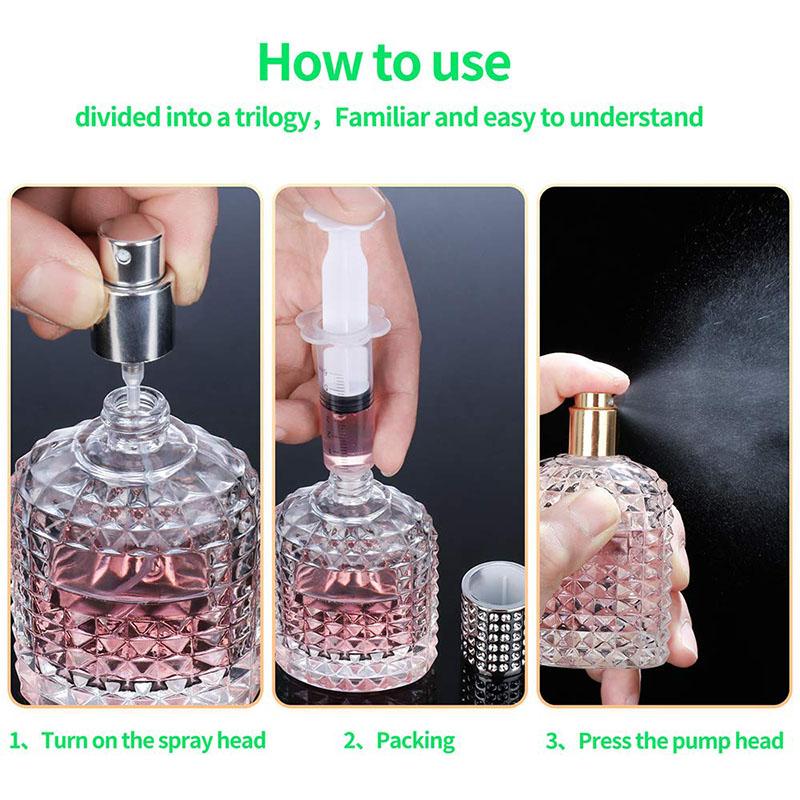 How to use

divided into a trilogy，Familiar and easy to understand

1、Turn on the spray head

2、Packing

3、Press the pump head