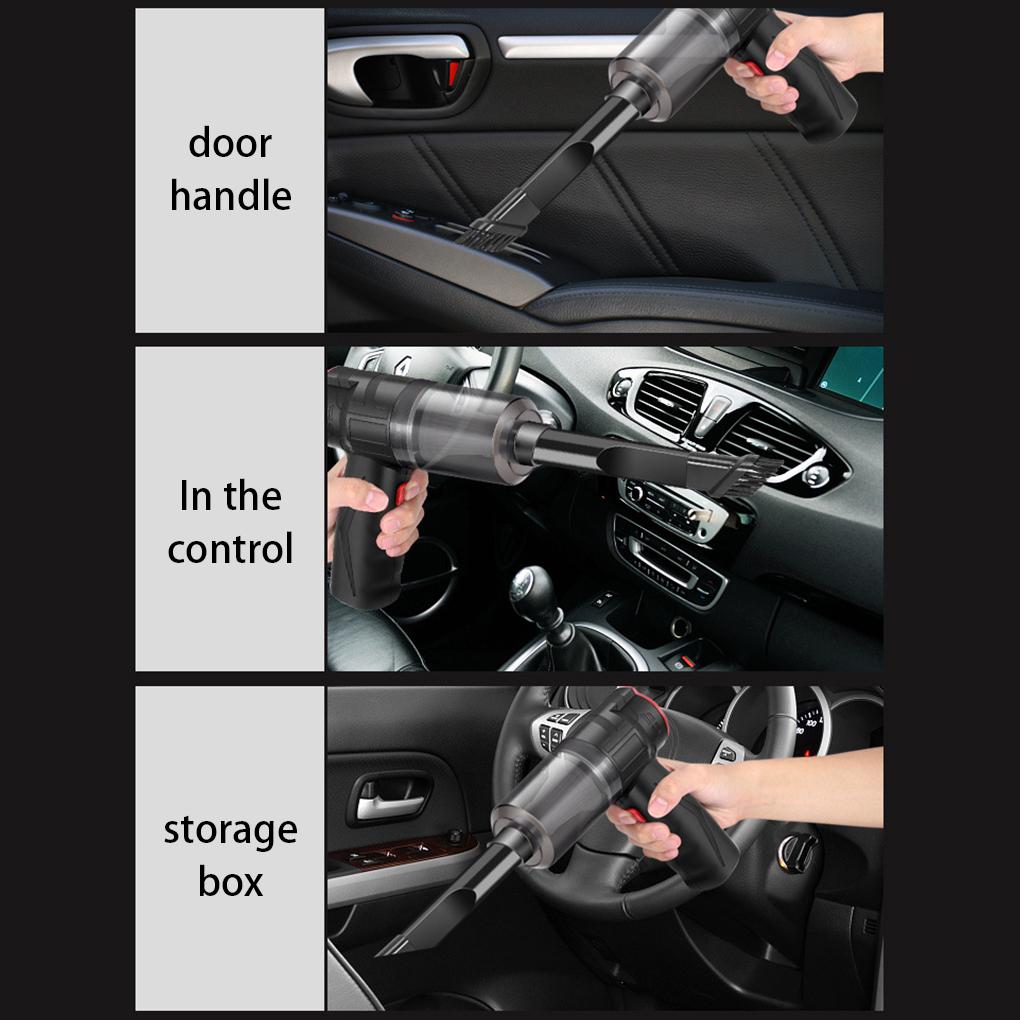 door handle

In the control

storage box