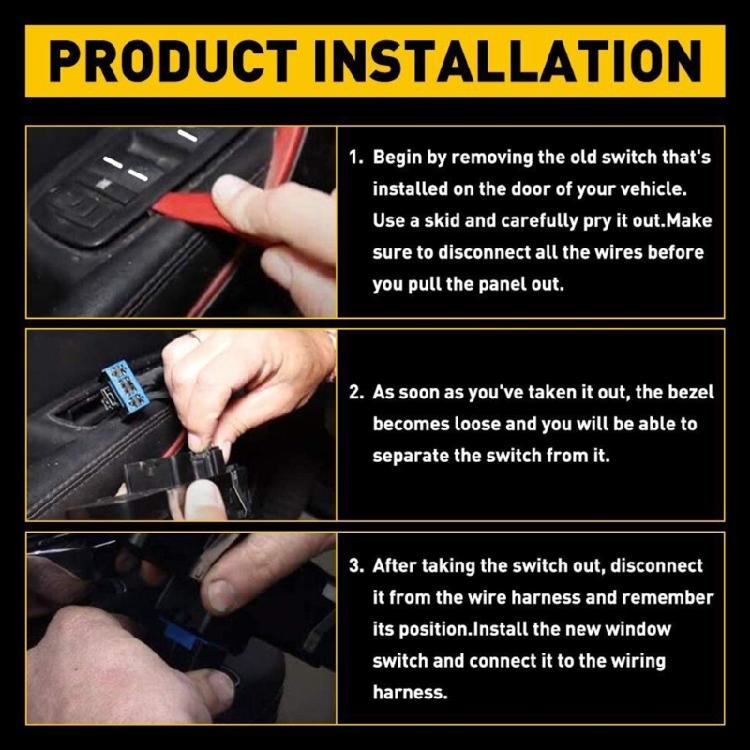 PRODUCT INSTALLATION

1. Begin by removing the old switch that's installed on the door of your vehicle. Use a skid and carefully pry it out.Make sure to disconnect all the wires before you pull the panel out.

2. As soon as you've taken it out, the bezel becomes loose and you will be able to separate the switch from it.

3. After taking the switch out, disconnect it from the wire harness and remember its position.Install the new window switch and connect it to the wiring harness.