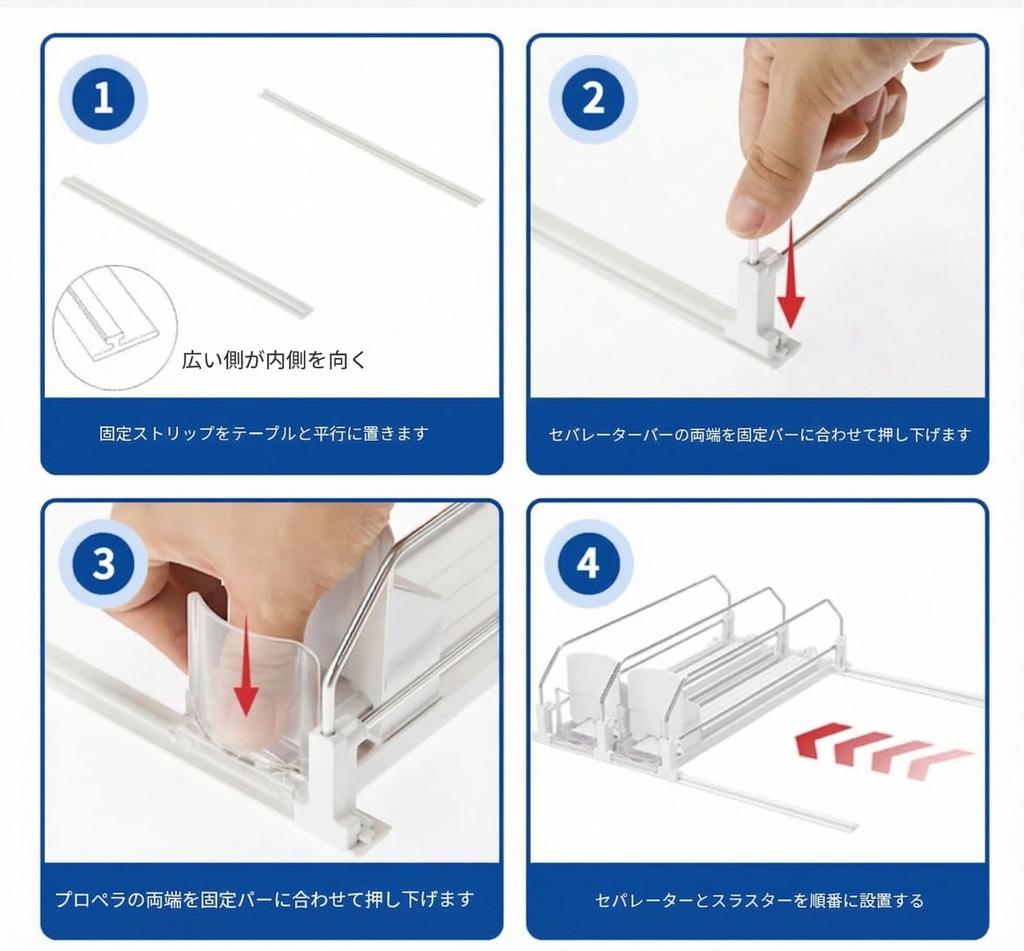 1

広い側が内側を向く

固定ストリップをテーブルと平行に置きます

2

セパレーターバーの両端を固定バーに合わせて押し下げます

3

プロペラの両端を固定バーに合わせて押し下げます

4

セパレーターとスラスターを順番に設置する