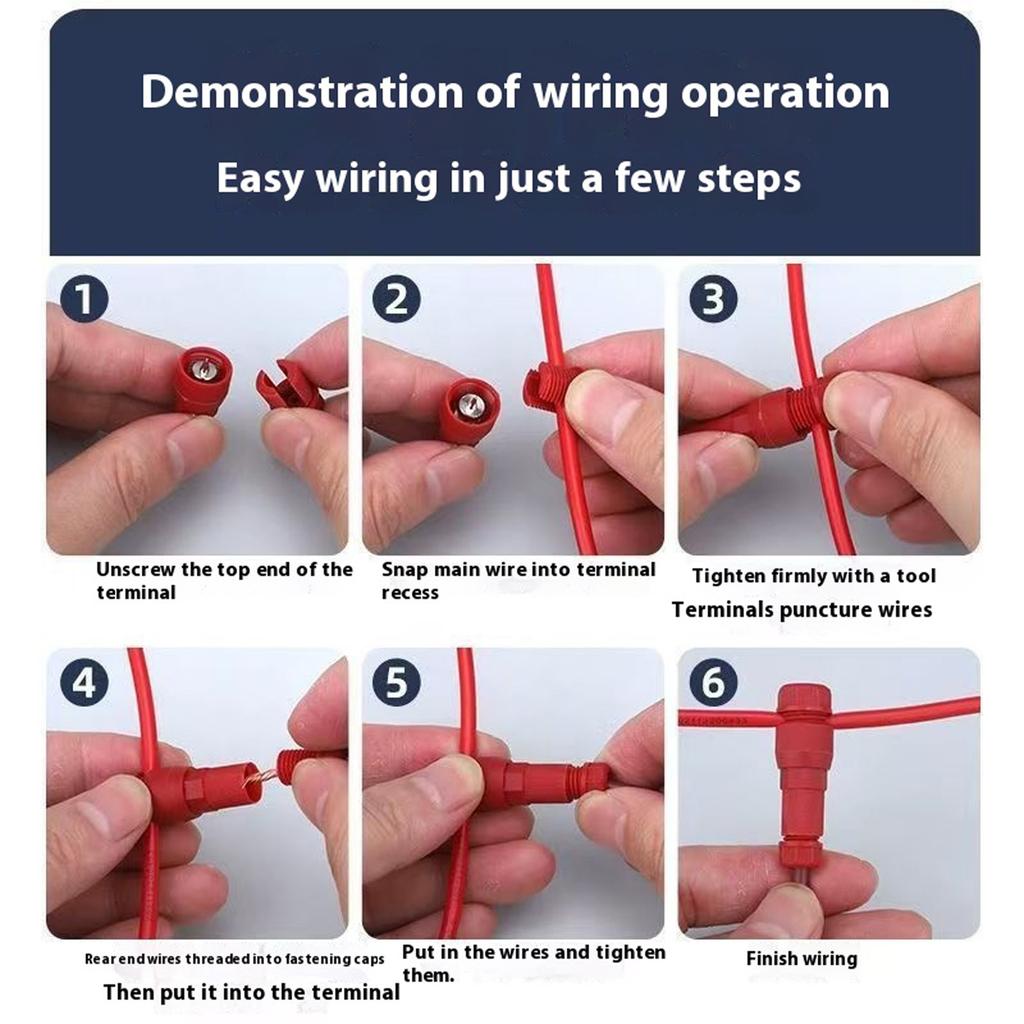 Demonstration of wiring operation

Easy wiring in just a few steps

1

Unscrew the top end of the terminal

2

Snap main wire into terminal recess

3

Tighten firmly with a tool

Terminals puncture wires

4

Rear end wires threaded into fastening caps

Then put it into the terminal

5

Put in the wires and tighten them.

6

Finish wiring