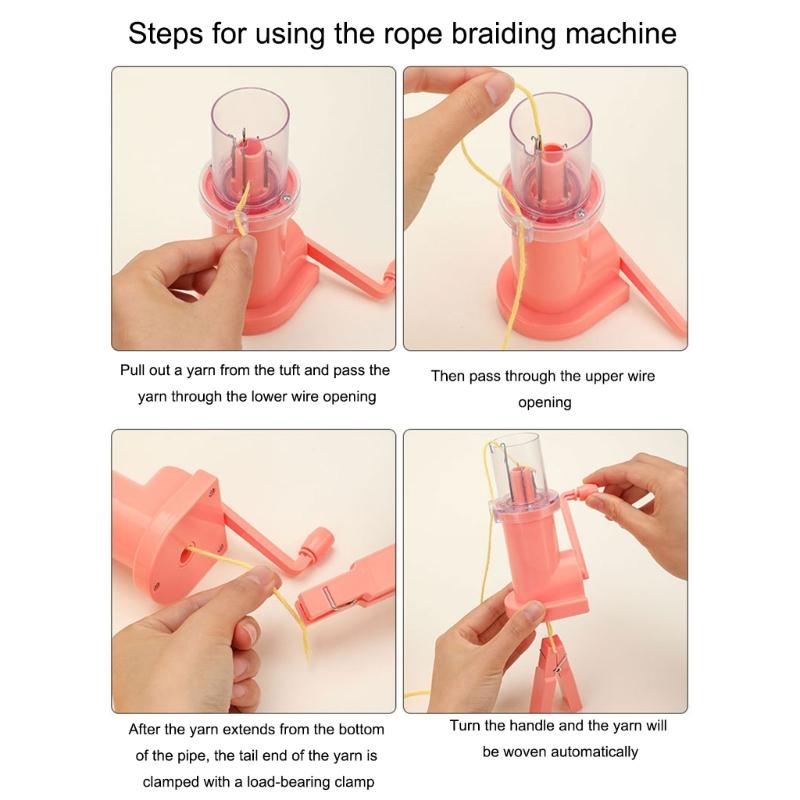 Steps for using the rope braiding machine

Pull out a yarn from the tuft and pass the yarn through the lower wire opening

Then pass through the upper wire opening

After the yarn extends from the bottom of the pipe, the tail end of the yarn is clamped with a load-bearing clamp

Turn the handle and the yarn will be woven automatically