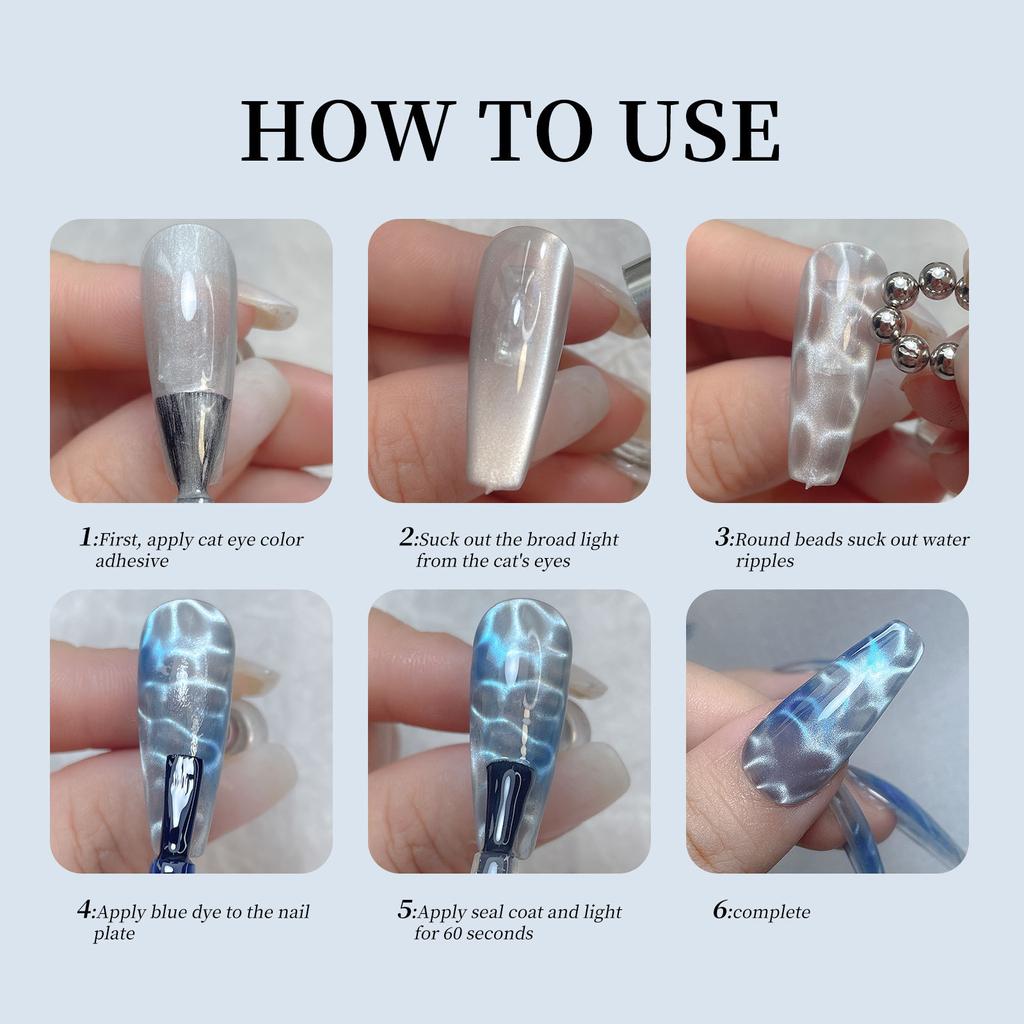 HOW TO USE

1:First, apply cat eye color adhesive

2:Suck out the broad light from the cat's eyes

3:Round beads suck out water ripples

4:Apply blue dye to the nail plate

5:Apply seal coat and light for 60 seconds

6:complete