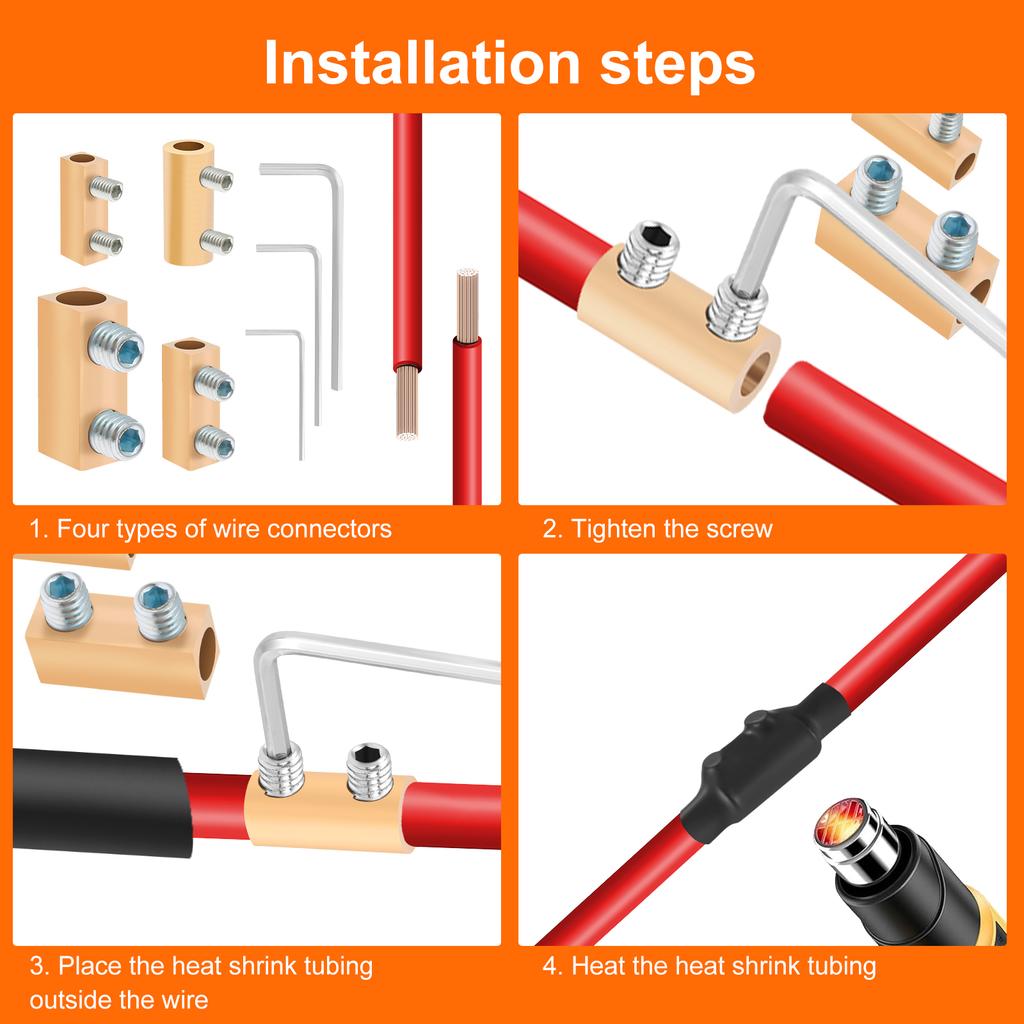 Installation steps

1. Four types of wire connectors

2. Tighten the screw

3. Place the heat shrink tubing outside the wire

4. Heat the heat shrink tubing