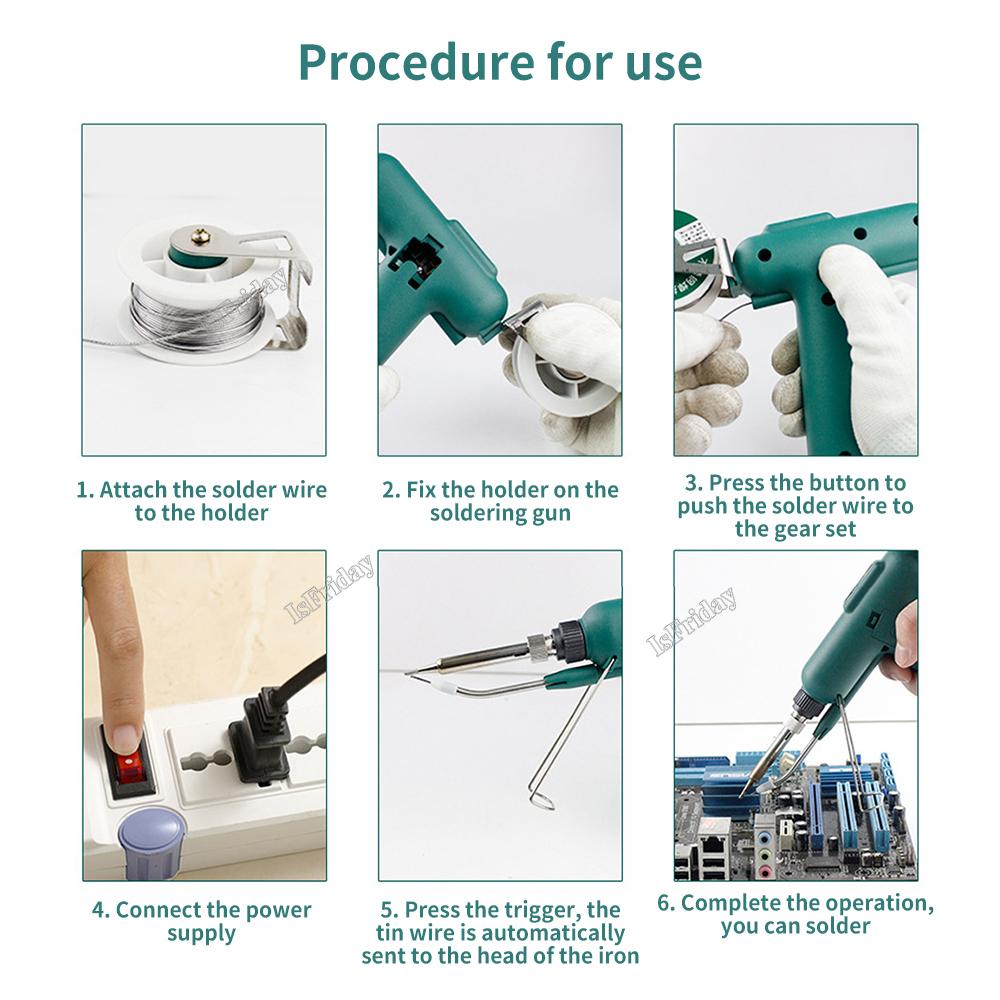 Procedure for use

IsFriday

1. Attach the solder wire to the holder

2. Fix the holder on the soldering gun

3. Press the button to push the solder wire to the gear set

IsFriday

IsFriday

4. Connect the power supply

5. Press the trigger, the tin wire is automatically sent to the head of the iron

6. Complete the operation, you can solder