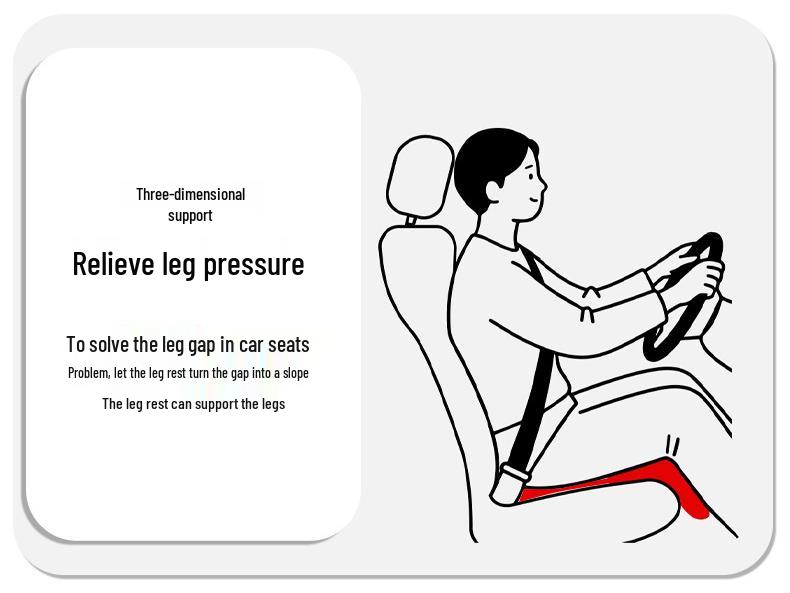 Three-dimensional support

Relieve leg pressure

To solve the leg gap in car seats

Problem, let the leg rest turn the gap into a slope

The leg rest can support the legs